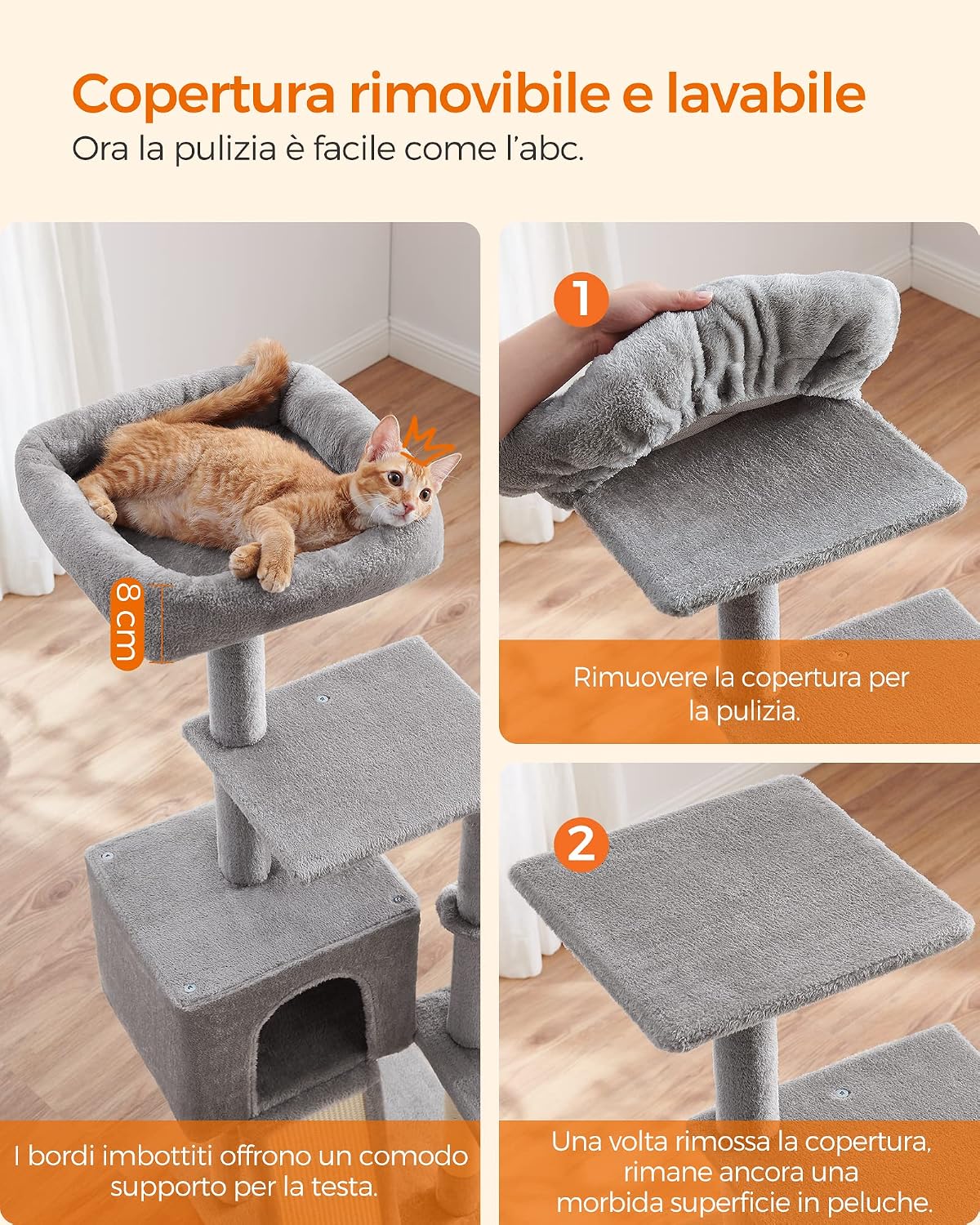 Copertura rimovibile e lavabile

Ora la pulizia è facile come l'abc.

8 cm

I bordi imbottiti offrono un comodo supporto per la testa.

1

Rimuovere la copertura per la pulizia.

2

Una volta rimossa la copertura, rimane ancora una morbida superficie in peluche.