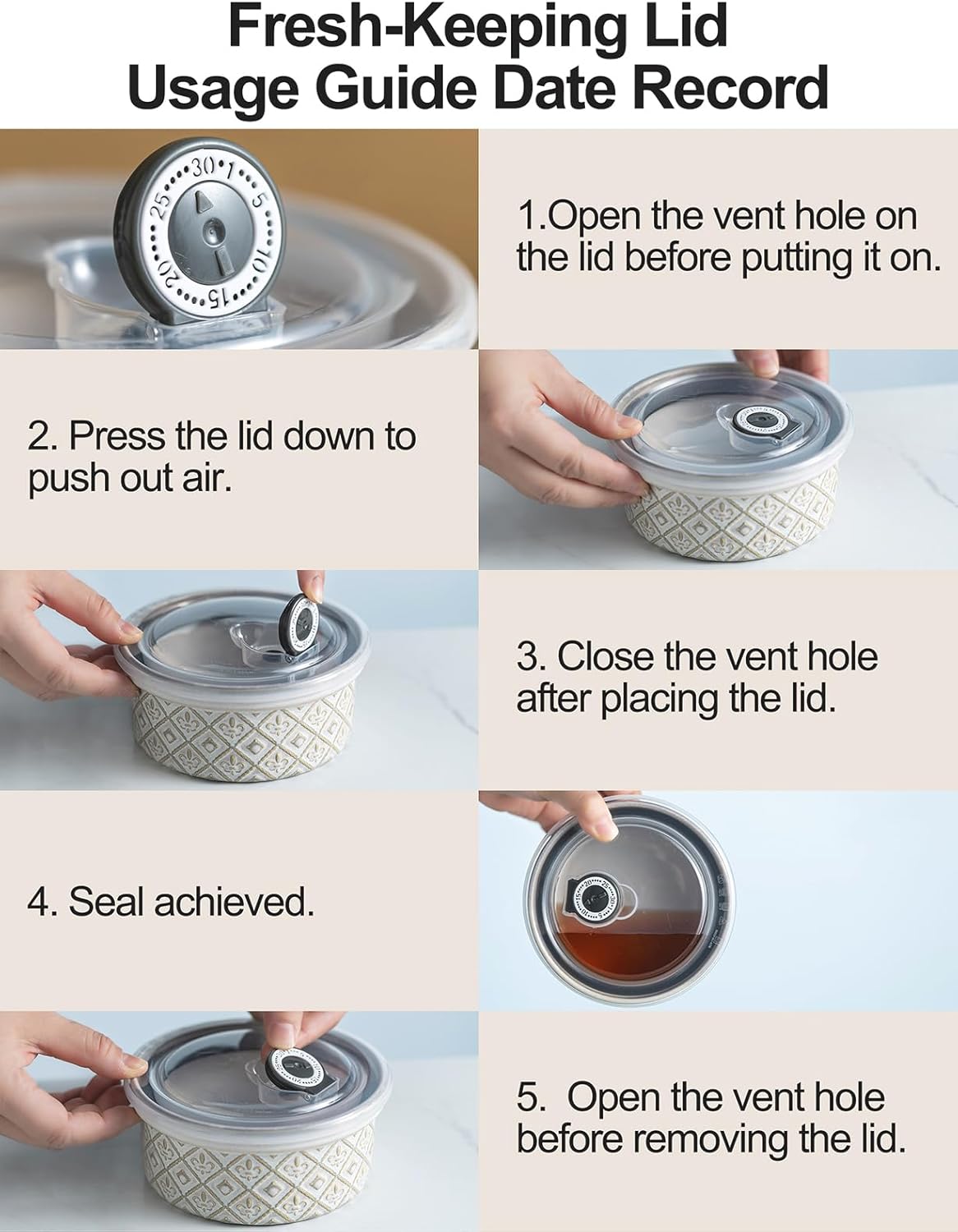 Fresh-Keeping Lid
Usage Guide Date Record

30 1 5 10 15 20 25

1.Open the vent hole on the lid before putting it on.

2. Press the lid down to push out air.

3. Close the vent hole after placing the lid.

4. Seal achieved.

5.  Open the vent hole before removing the lid.