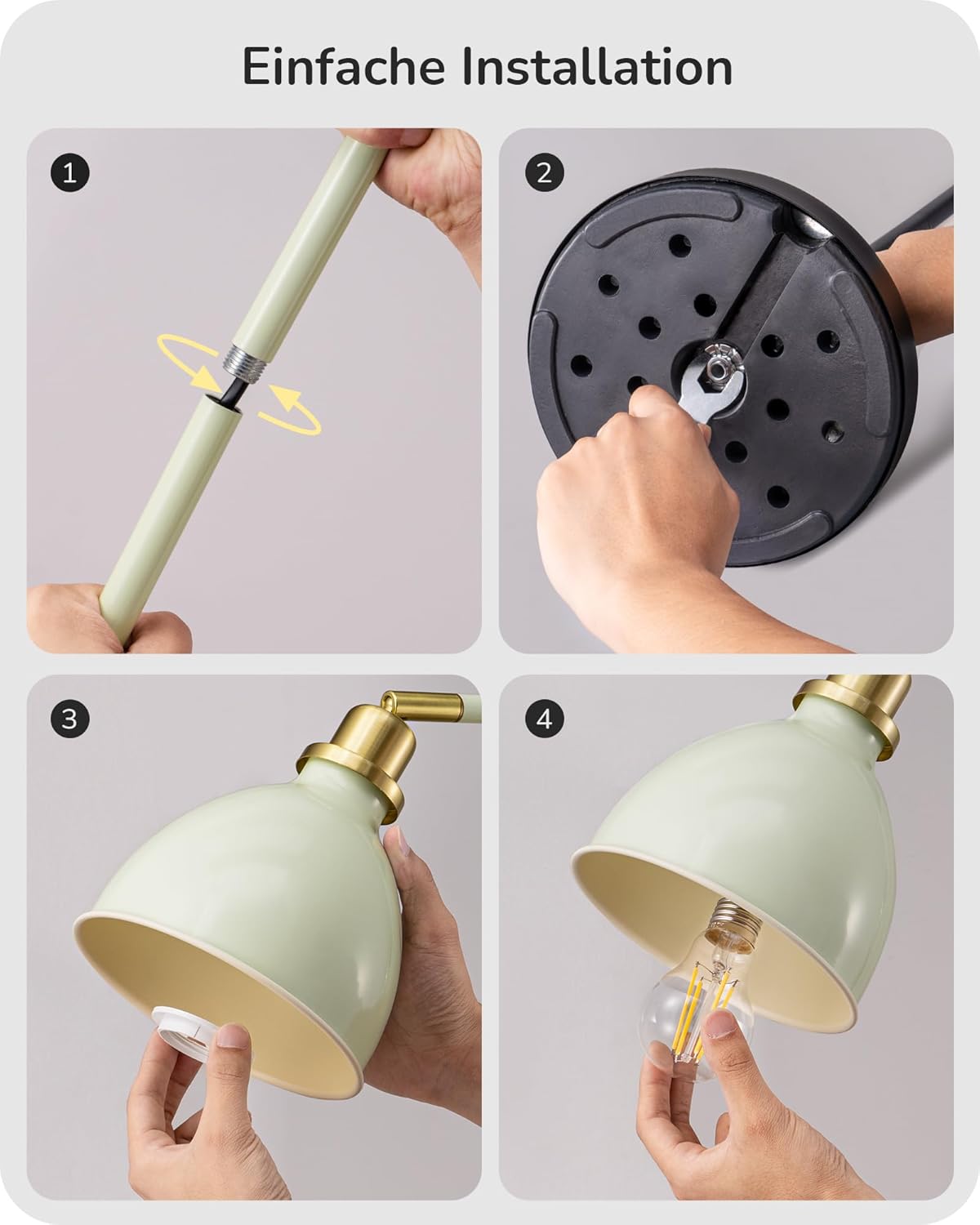 Einfache Installation

1

2

3

4