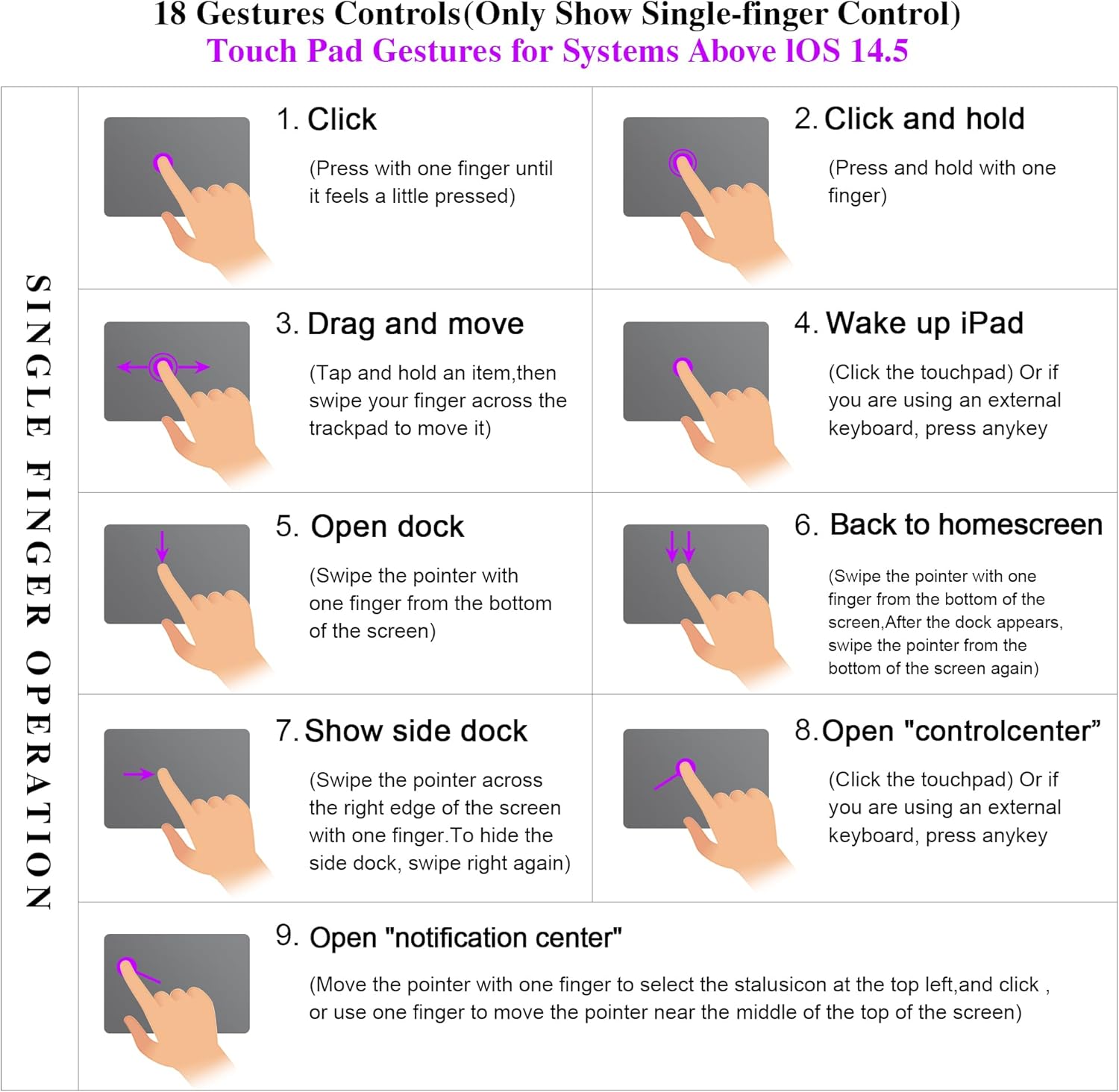 18 Gestures Controls(Only Show Single-finger Control)
Touch Pad Gestures for Systems Above IOS 14.5

SINGLE FINGER OPERATION

1. Click
(Press with one finger until it feels a little pressed)

2. Click and hold
(Press and hold with one finger)

3. Drag and move
(Tap and hold an item,then swipe your finger across the trackpad to move it)

4. Wake up iPad
(Click the touchpad) Or if you are using an external keyboard, press anykey

5. Open dock
(Swipe the pointer with one finger from the bottom of the screen)

6. Back to homescreen
(Swipe the pointer with one finger from the bottom of the screen,After the dock appears, swipe the pointer from the bottom of the screen again)

7. Show side dock
(Swipe the pointer across the right edge of the screen with one finger.To hide the side dock, swipe right again)

8. Open "controlcenter”
(Click the touchpad) Or if you are using an external keyboard, press anykey

9. Open "notification center"
(Move the pointer with one finger to select the stalusicon at the top left,and click , or use one finger to move the pointer near the middle of the top of the screen)