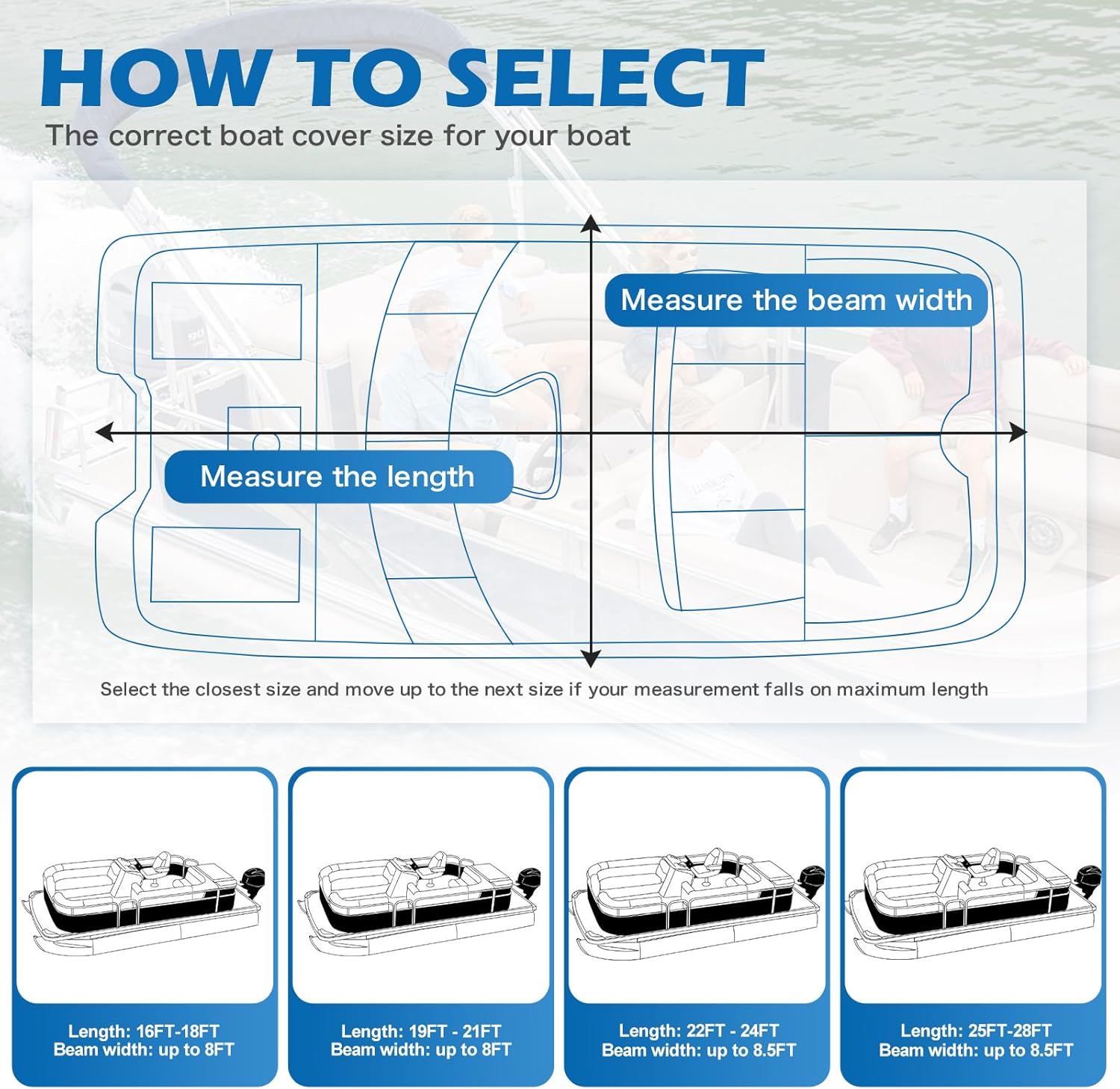 HOW TO SELECT

The correct boat cover size for your boat

Measure the beam width

Measure the length

Select the closest size and move up to the next size if your measurement falls on maximum length

Length: 16FT-18FT
Beam width: up to 8FT

Length: 19FT - 21FT
Beam width: up to 8FT

Length: 22FT - 24FT
Beam width: up to 8.5FT

Length: 25FT-28FT
Beam width: up to 8.5FT