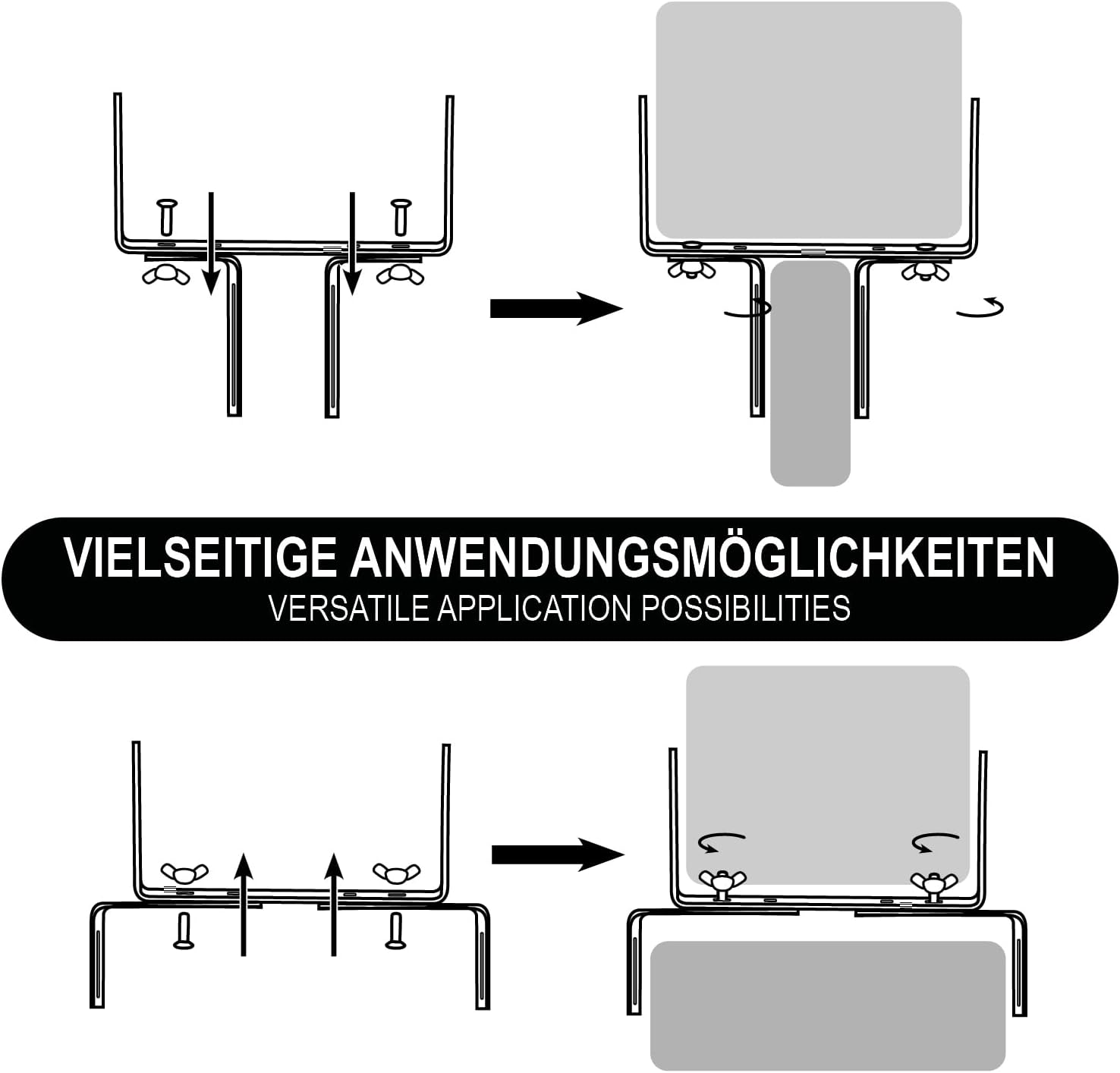 VIELSEITIGE ANWENDUNGSMÖGLICHKEITEN
VERSATILE APPLICATION POSSIBILITIES