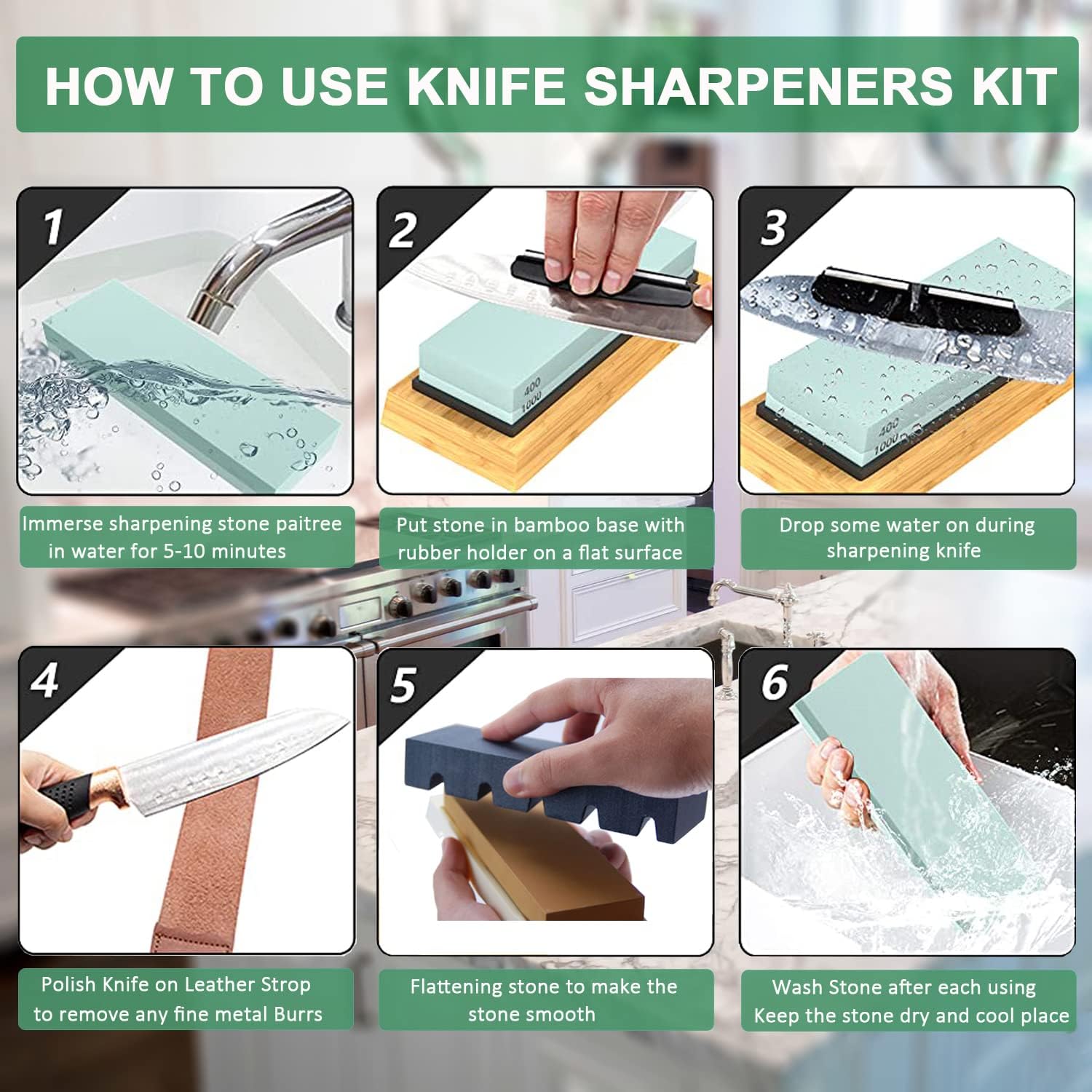 HOW TO USE KNIFE SHARPENERS KIT

1

Immerse sharpening stone paitree in water for 5-10 minutes

2

400
1000

Put stone in bamboo base with rubber holder on a flat surface

3

400
1000

Drop some water on during sharpening knife

4

Polish Knife on Leather Strop to remove any fine metal Burrs

5

Flattening stone to make the stone smooth

6

Wash Stone after each using Keep the stone dry and cool place