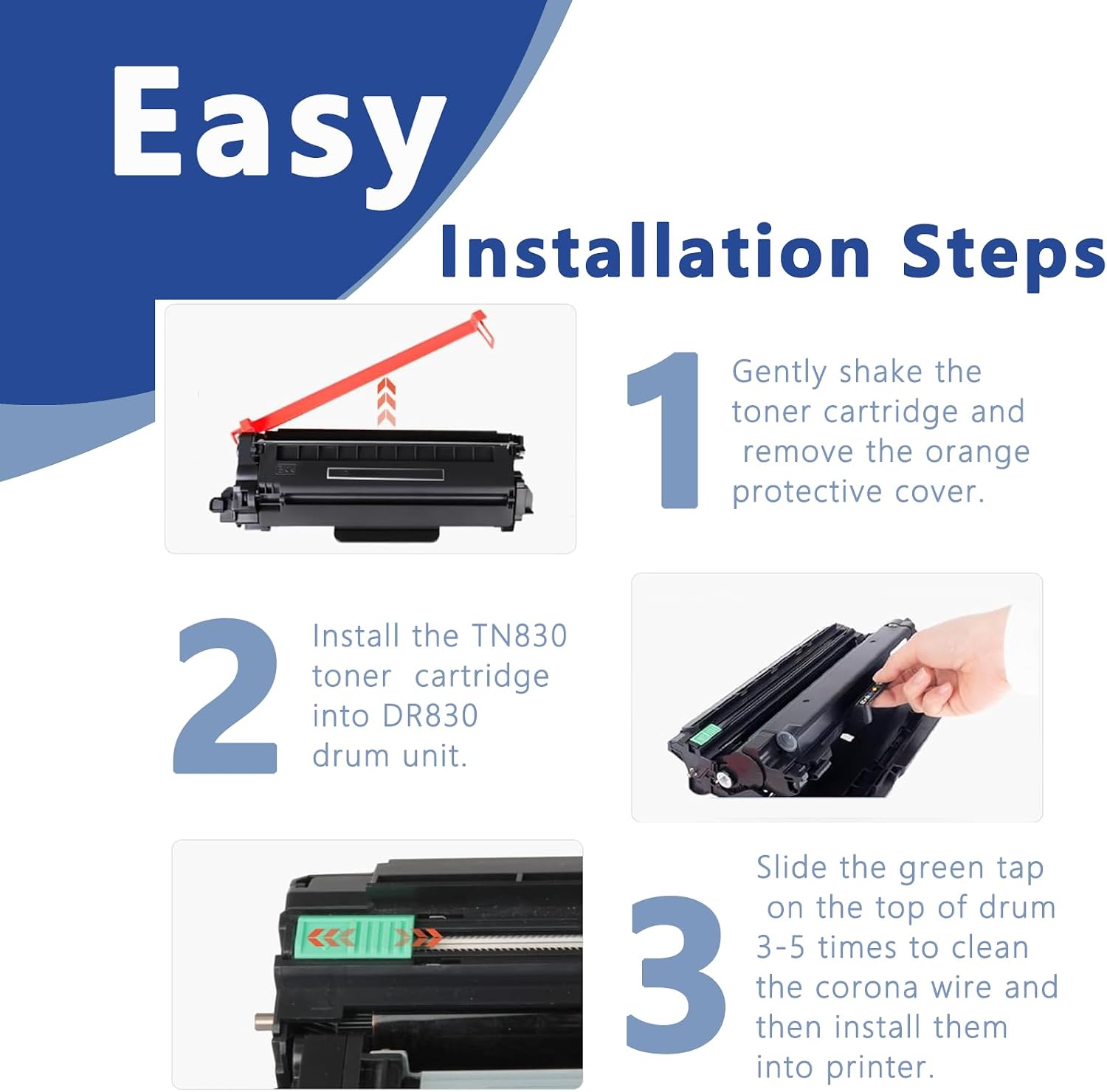 Easy

Installation Steps

1

Gently shake the toner cartridge and remove the orange protective cover.

2

Install the TN830 toner cartridge into DR830 drum unit.

3

Slide the green tap on the top of drum 3-5 times to clean the corona wire and then install them into printer.