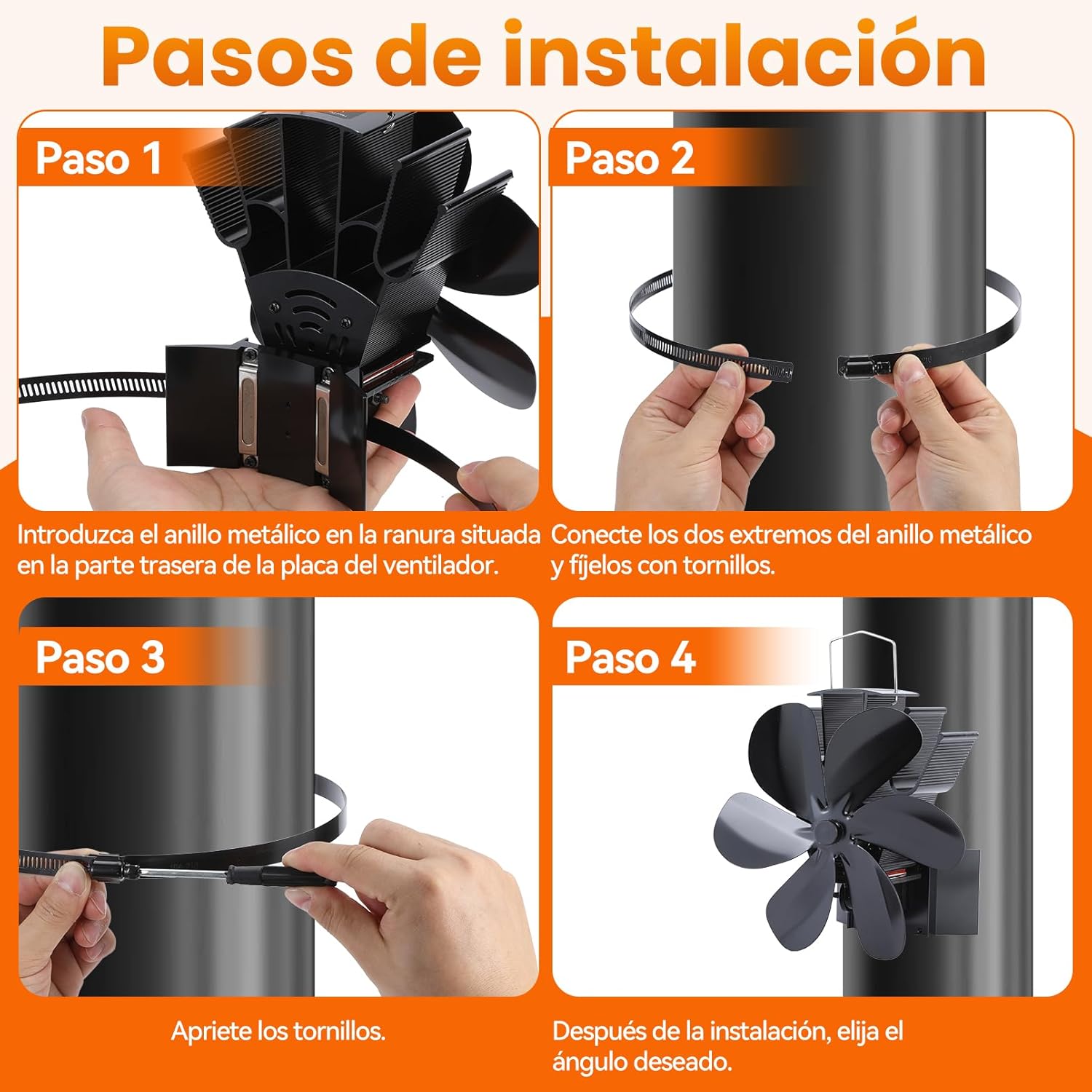 Pasos de instalación

Paso 1

Introduzca el anillo metálico en la ranura situada en la parte trasera de la placa del ventilador.

Paso 2

Conecte los dos extremos del anillo metálico y fíjelos con tornillos.

Paso 3

Apriete los tornillos.

Paso 4

Después de la instalación, elija el ángulo deseado.