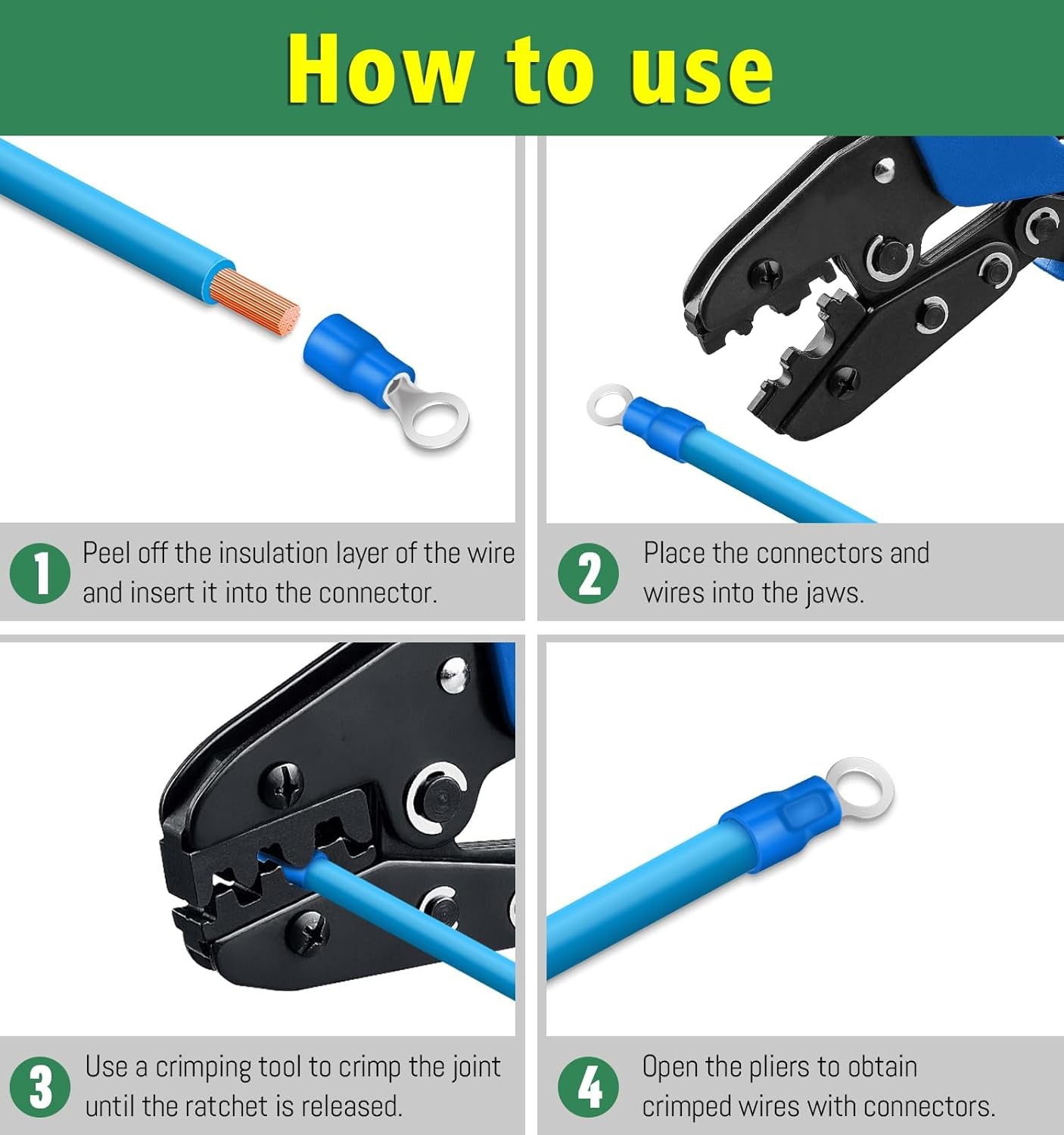 How to use

1 Peel off the insulation layer of the wire and insert it into the connector.

2 Place the connectors and wires into the jaws.

3 Use a crimping tool to crimp the joint until the ratchet is released.

4 Open the pliers to obtain crimped wires with connectors.