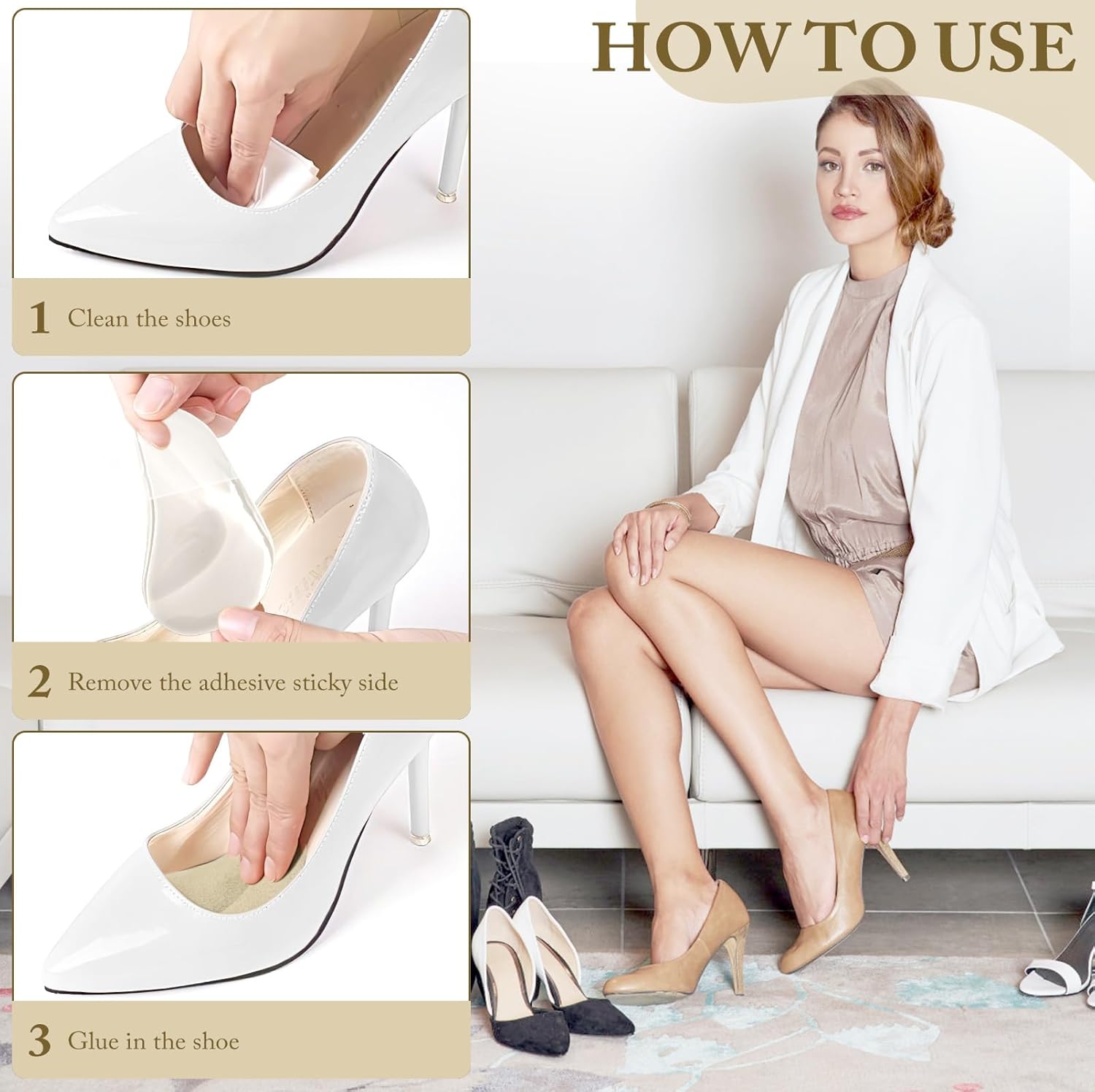 HOW TO USE

1 Clean the shoes

2 Remove the adhesive sticky side

3 Glue in the shoe