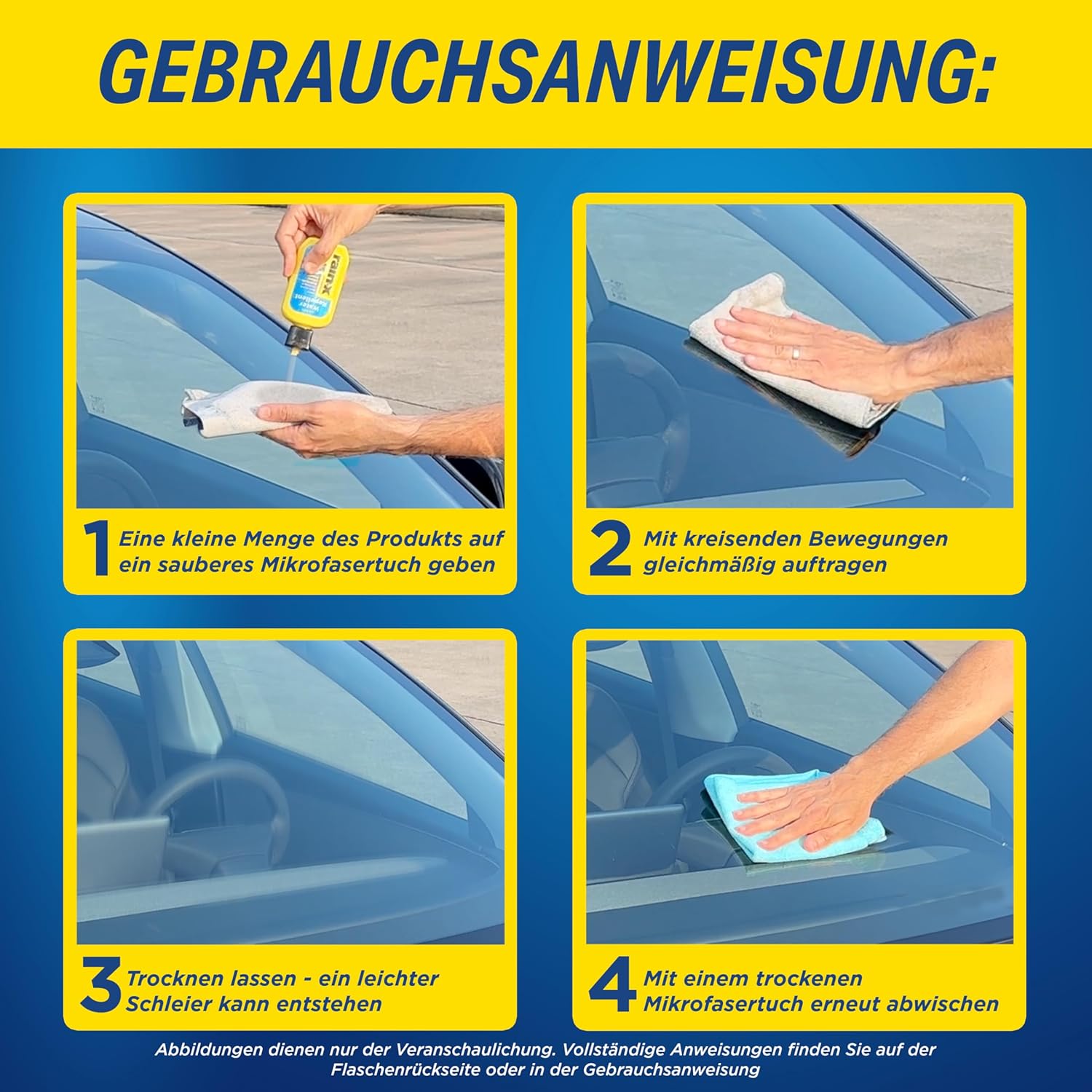 GEBRAUCHSANWEISUNG:

rainx
Water Repellent

1 Eine kleine Menge des Produkts auf ein sauberes Mikrofasertuch geben

2 Mit kreisenden Bewegungen gleichmäßig auftragen

3 Trocknen lassen - ein leichter Schleier kann entstehen

4 Mit einem trockenen Mikrofasertuch erneut abwischen

Abbildungen dienen nur der Veranschaulichung. Vollständige Anweisungen finden Sie auf der Flaschenrückseite oder in der Gebrauchsanweisung