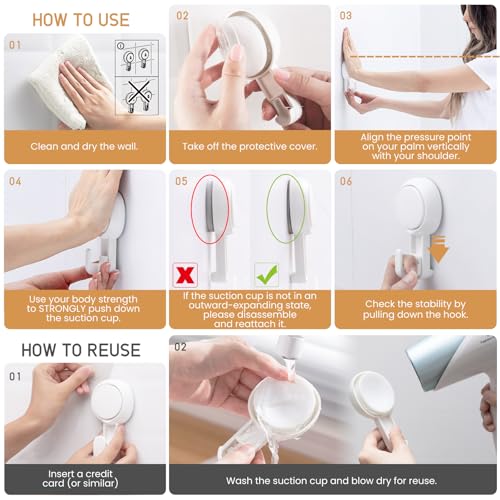 HOW TO USE

01

Clean and dry the wall.

02

Take off the protective cover.

03

Align the pressure point on your palm vertically with your shoulder.

04

Use your body strength to STRONGLY push down the suction cup.

05

If the suction cup is not in an outward-expanding state, please disassemble and reattach it.

06

Check the stability by pulling down the hook.

HOW TO REUSE

01

Insert a credit card (or similar)

02

Wash the suction cup and blow dry for reuse.