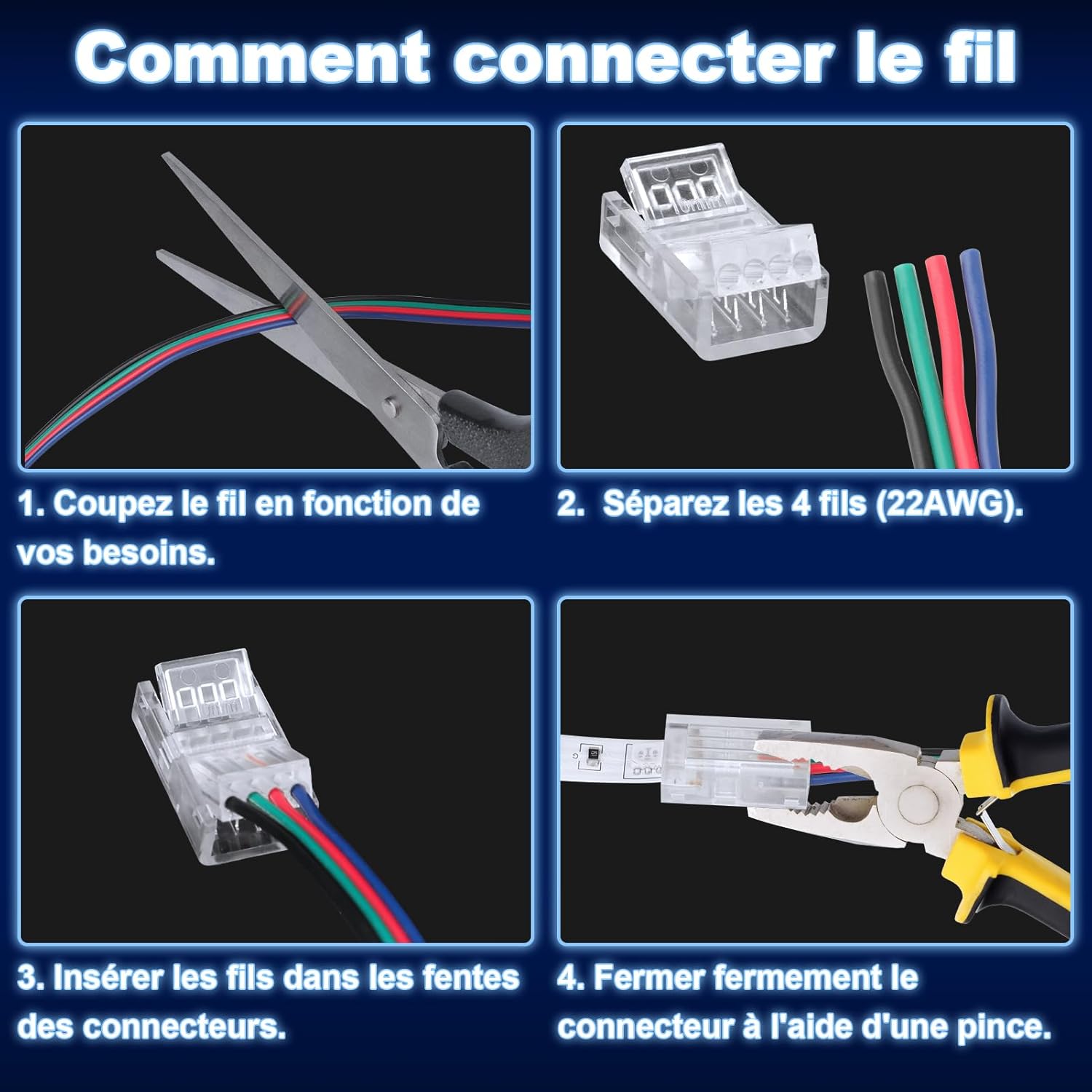 Comment connecter le fil

1. Coupez le fil en fonction de vos besoins.

2. Séparez les 4 fils (22AWG).

3. Insérer les fils dans les fentes des connecteurs.

4. Fermer fermement le connecteur à l'aide d'une pince.