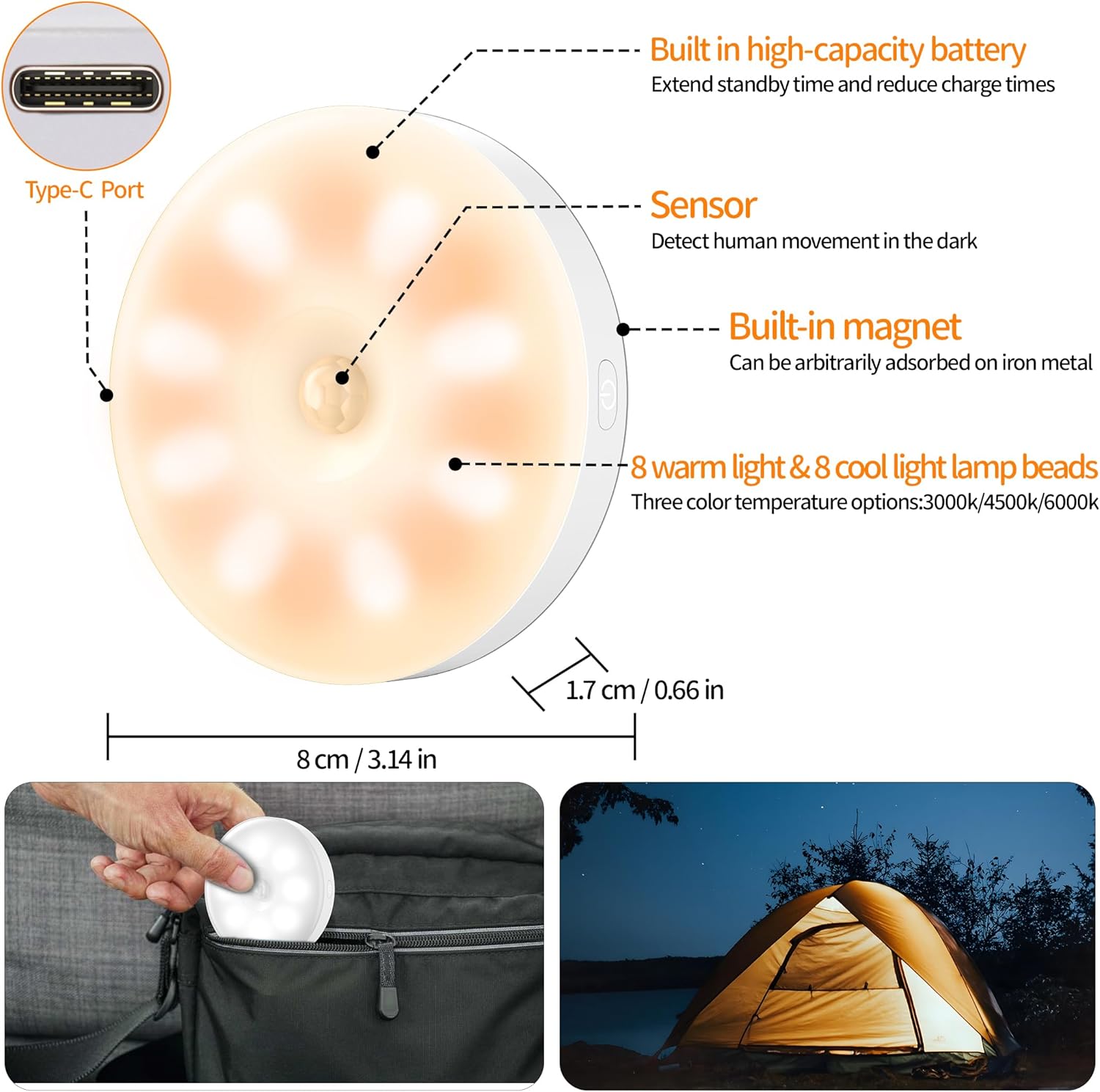 Type-C Port

Built in high-capacity battery
Extend standby time and reduce charge times

Sensor
Detect human movement in the dark

Built-in magnet
Can be arbitrarily adsorbed on iron metal

8 warm light & 8 cool light lamp beads
Three color temperature options:3000k/4500k/6000k

1.7 cm / 0.66 in

8 cm / 3.14 in