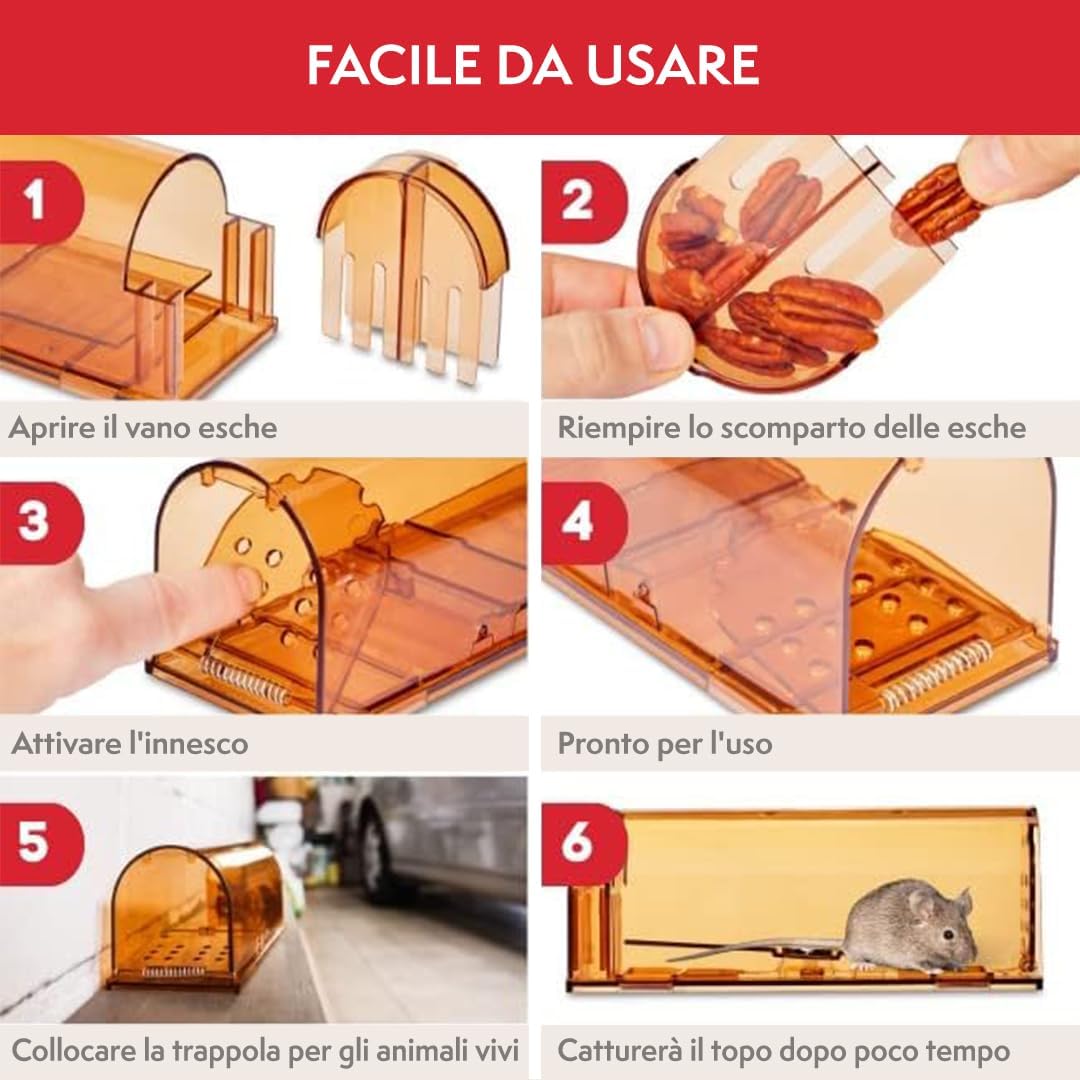 FACILE DA USARE

1
Aprire il vano esche

2
Riempire lo scomparto delle esche

3
Attivare l'innesco

4
Pronto per l'uso

5
Collocare la trappola per gli animali vivi

6
Catturerà il topo dopo poco tempo