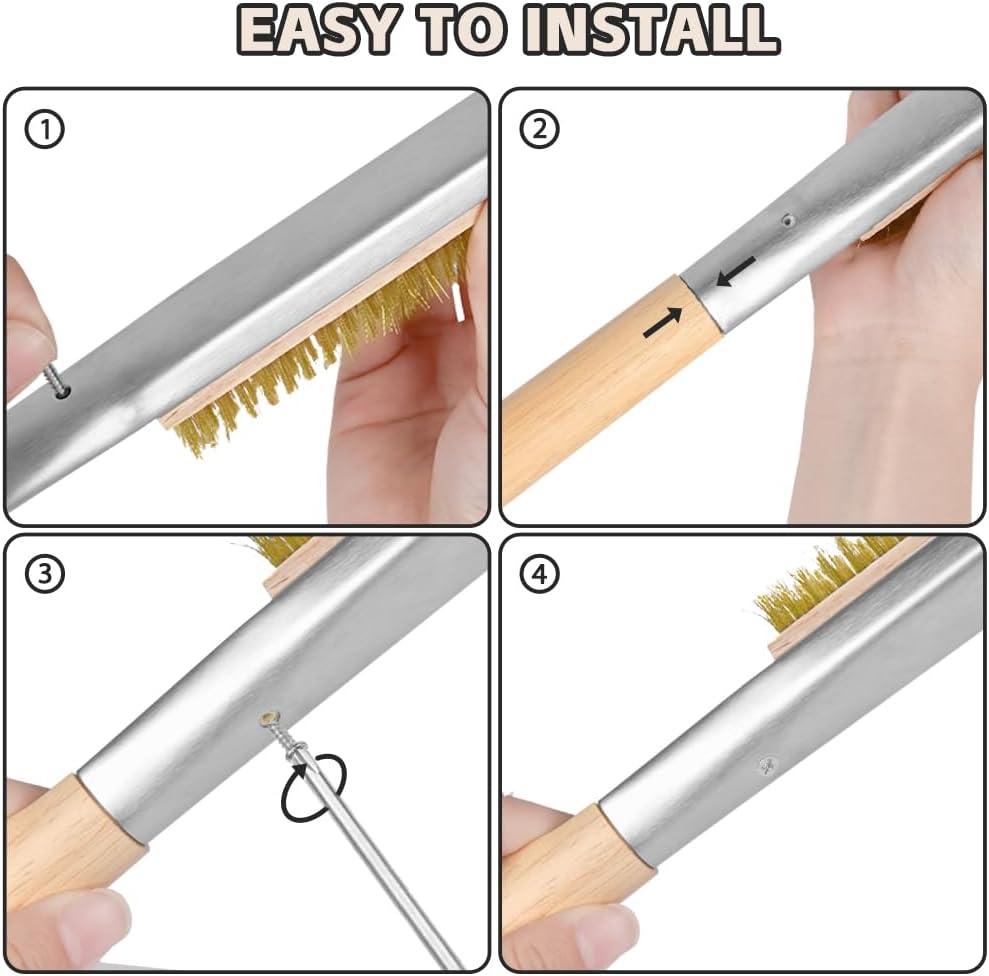 EASY TO INSTALL

①

②

③

④