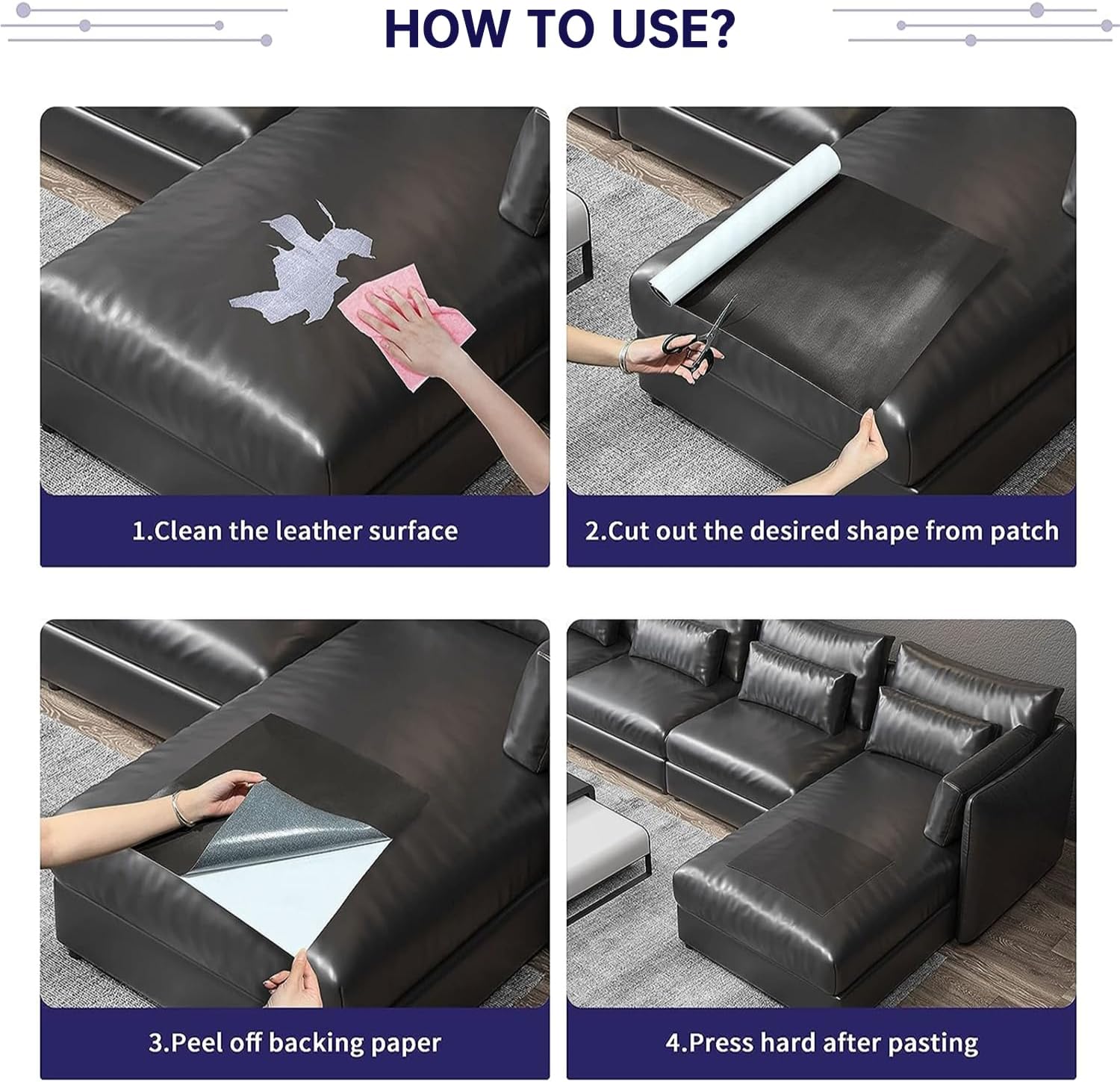 HOW TO USE?

1.Clean the leather surface

2.Cut out the desired shape from patch

3.Peel off backing paper

4.Press hard after pasting