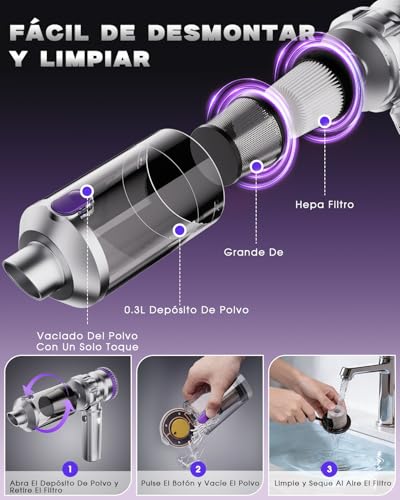 FÁCIL DE DESMONTAR Y LIMPIAR

Hepa Filtro

Grande De

0.3L Depósito De Polvo

Vaciado Del Polvo Con Un Solo Toque

1
Abra El Depósito De Polvo y Retire El Filtro

2
Pulse El Botón y Vacíe El Polvo

3
Limpie y Seque Al Aire El Filtro