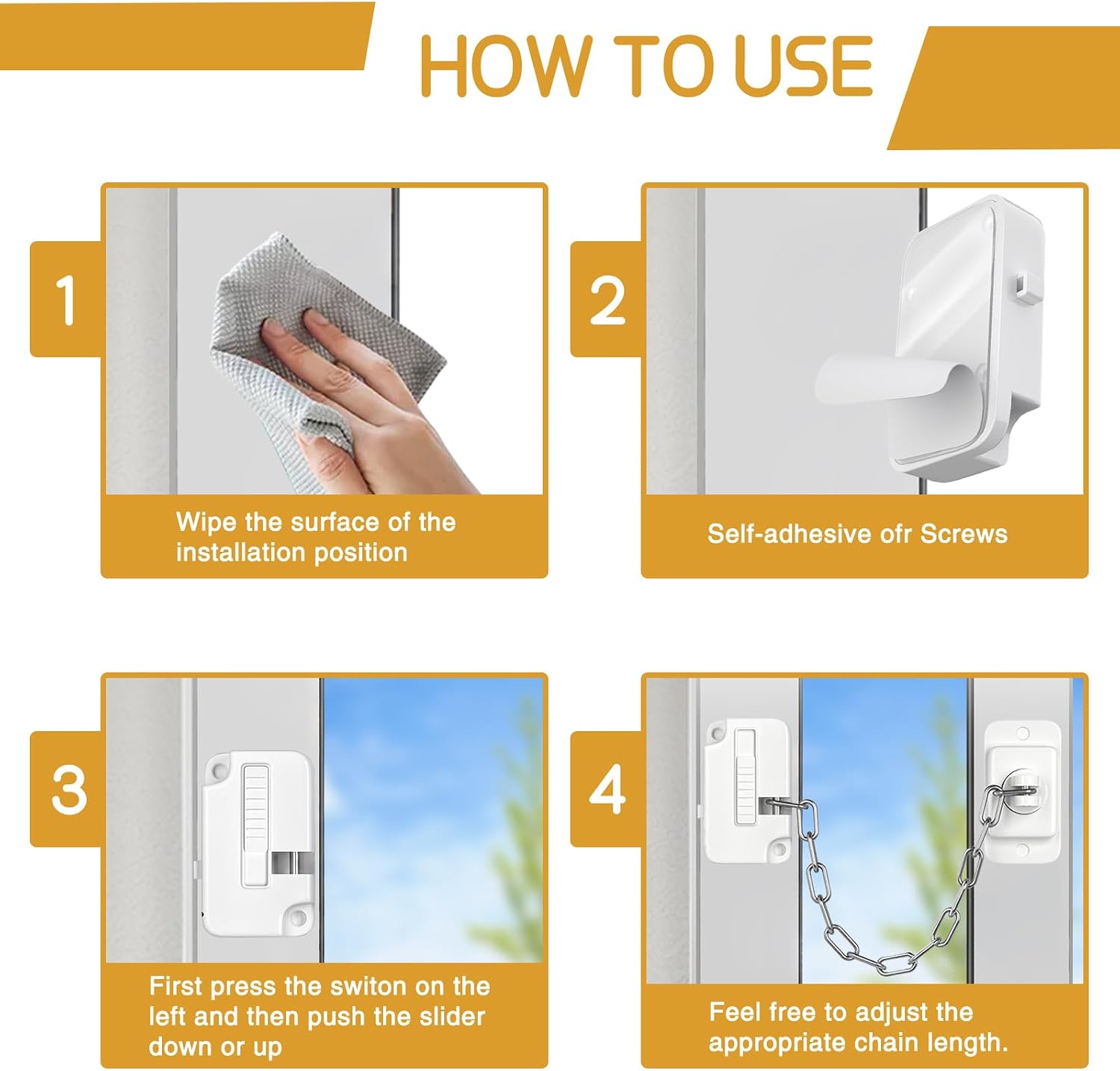 HOW TO USE

1

Wipe the surface of the installation position

2

Self-adhesive ofr Screws

3

First press the switon on the left and then push the slider down or up

4

Feel free to adjust the appropriate chain length.