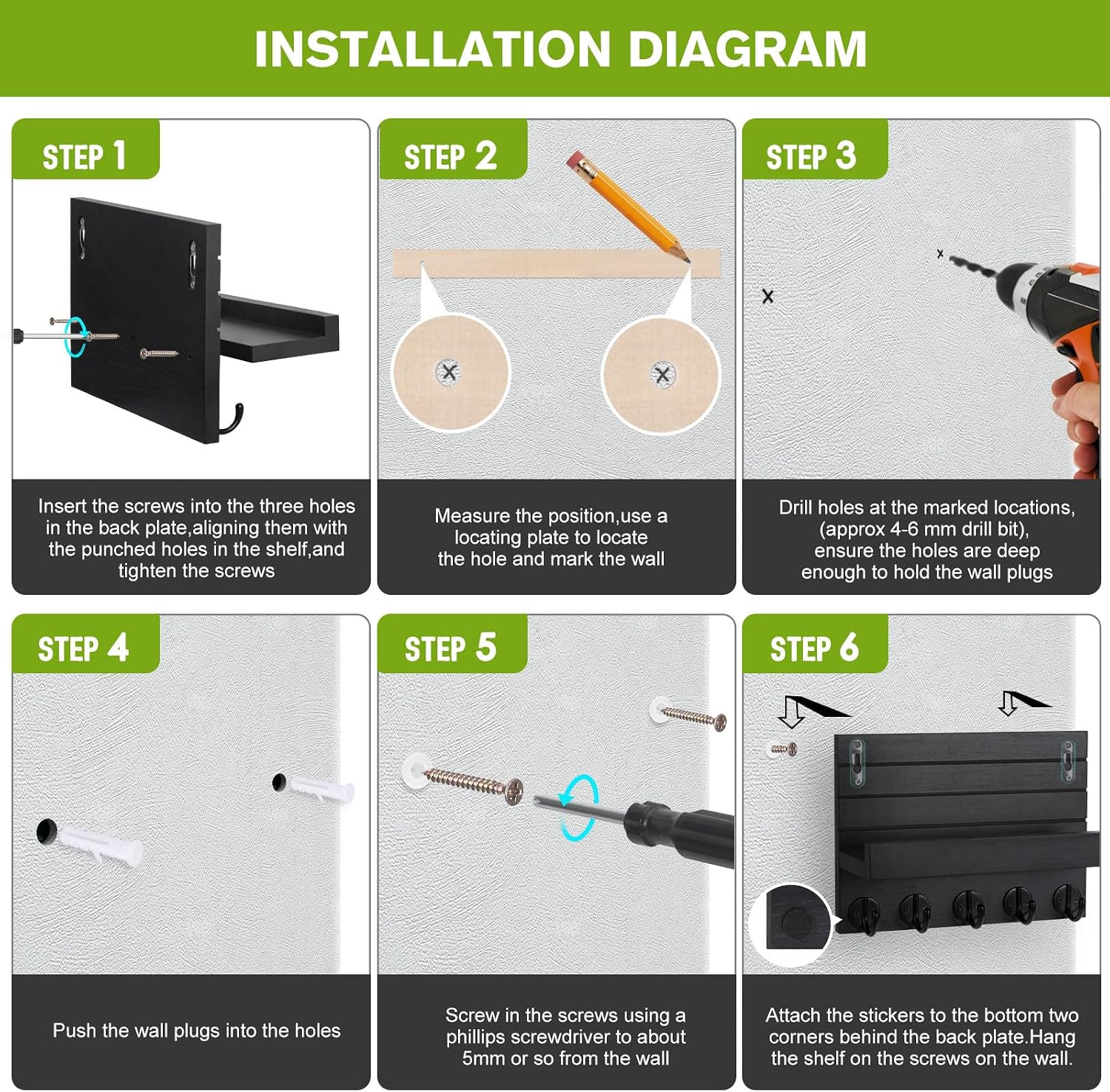 INSTALLATION DIAGRAM

STEP 1

Insert the screws into the three holes in the back plate,aligning them with the punched holes in the shelf,and tighten the screws

STEP 2

Measure the position,use a locating plate to locate the hole and mark the wall

STEP 3

Drill holes at the marked locations, (approx 4-6 mm drill bit), ensure the holes are deep enough to hold the wall plugs

STEP 4

Push the wall plugs into the holes

STEP 5

Screw in the screws using a phillips screwdriver to about 5mm or so from the wall

STEP 6

Attach the stickers to the bottom two corners behind the back plate.Hang the shelf on the screws on the wall.