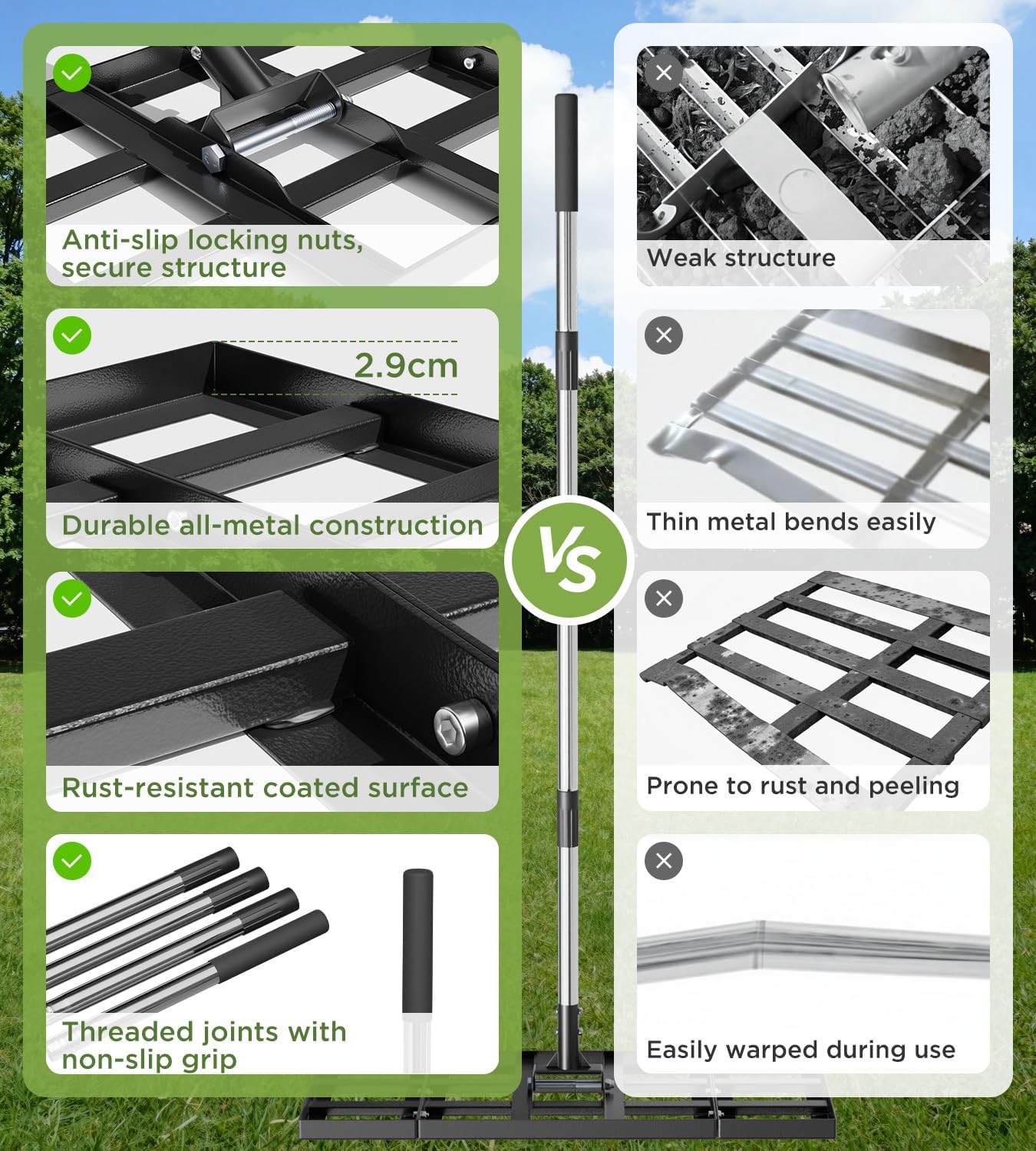 Anti-slip locking nuts, secure structure

2.9cm

Durable all-metal construction

Rust-resistant coated surface

Threaded joints with non-slip grip

VS

Weak structure

Thin metal bends easily

Prone to rust and peeling

Easily warped during use