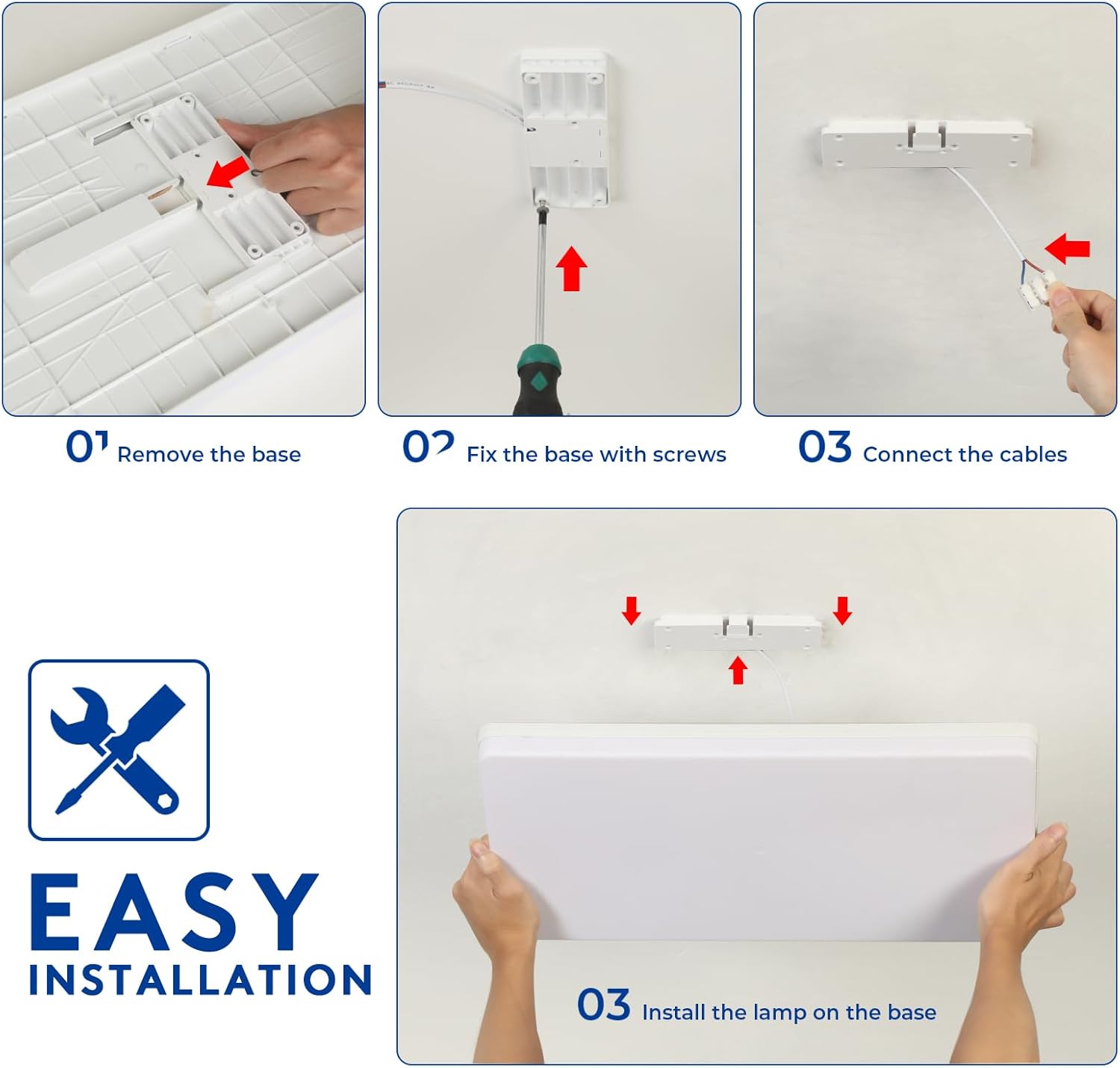 01 Remove the base

02 Fix the base with screws

03 Connect the cables

EASY INSTALLATION

03 Install the lamp on the base