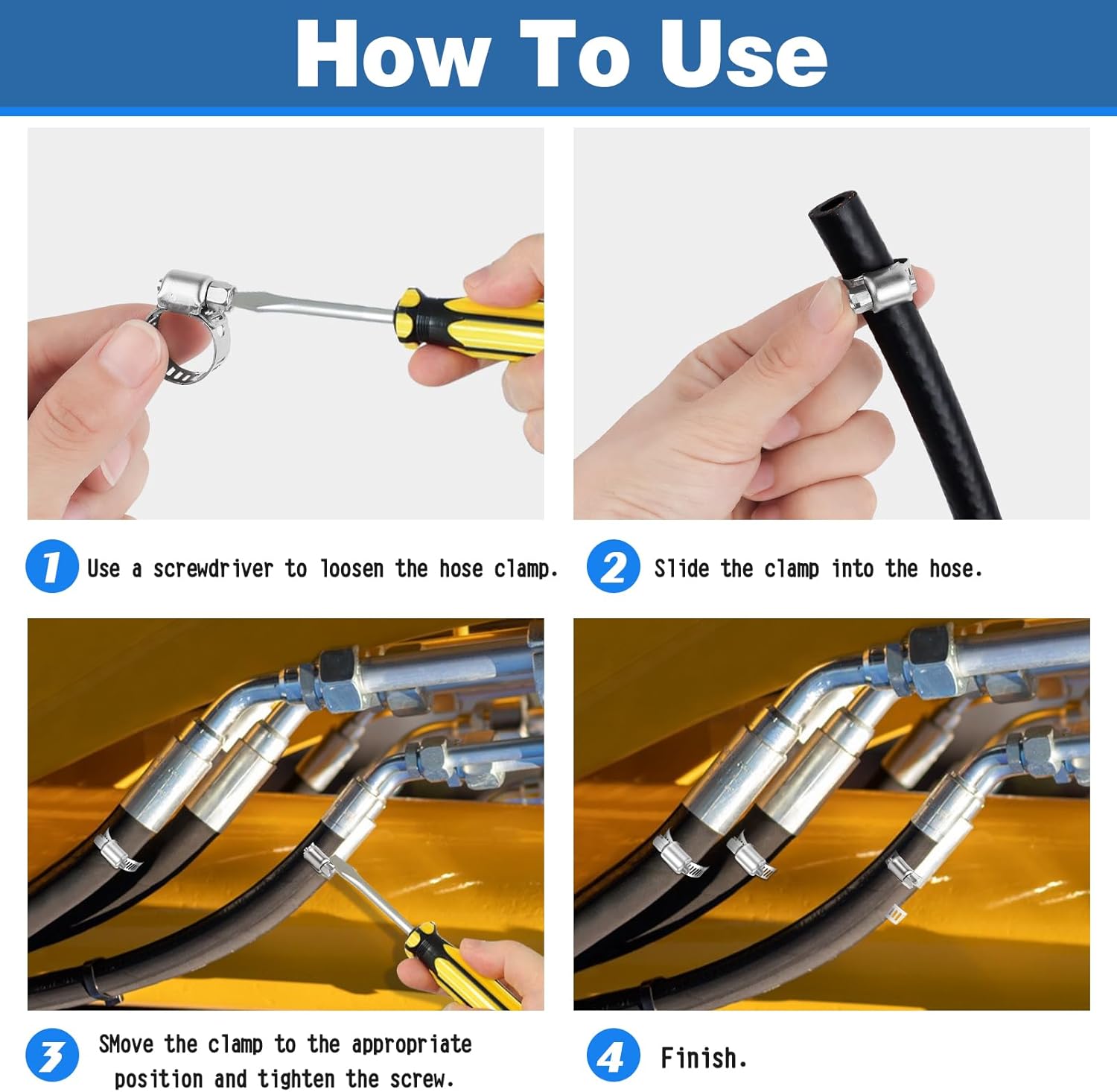 How To Use

1 Use a screwdriver to loosen the hose clamp.

2 Slide the clamp into the hose.

3 SMove the clamp to the appropriate position and tighten the screw.

4 Finish.