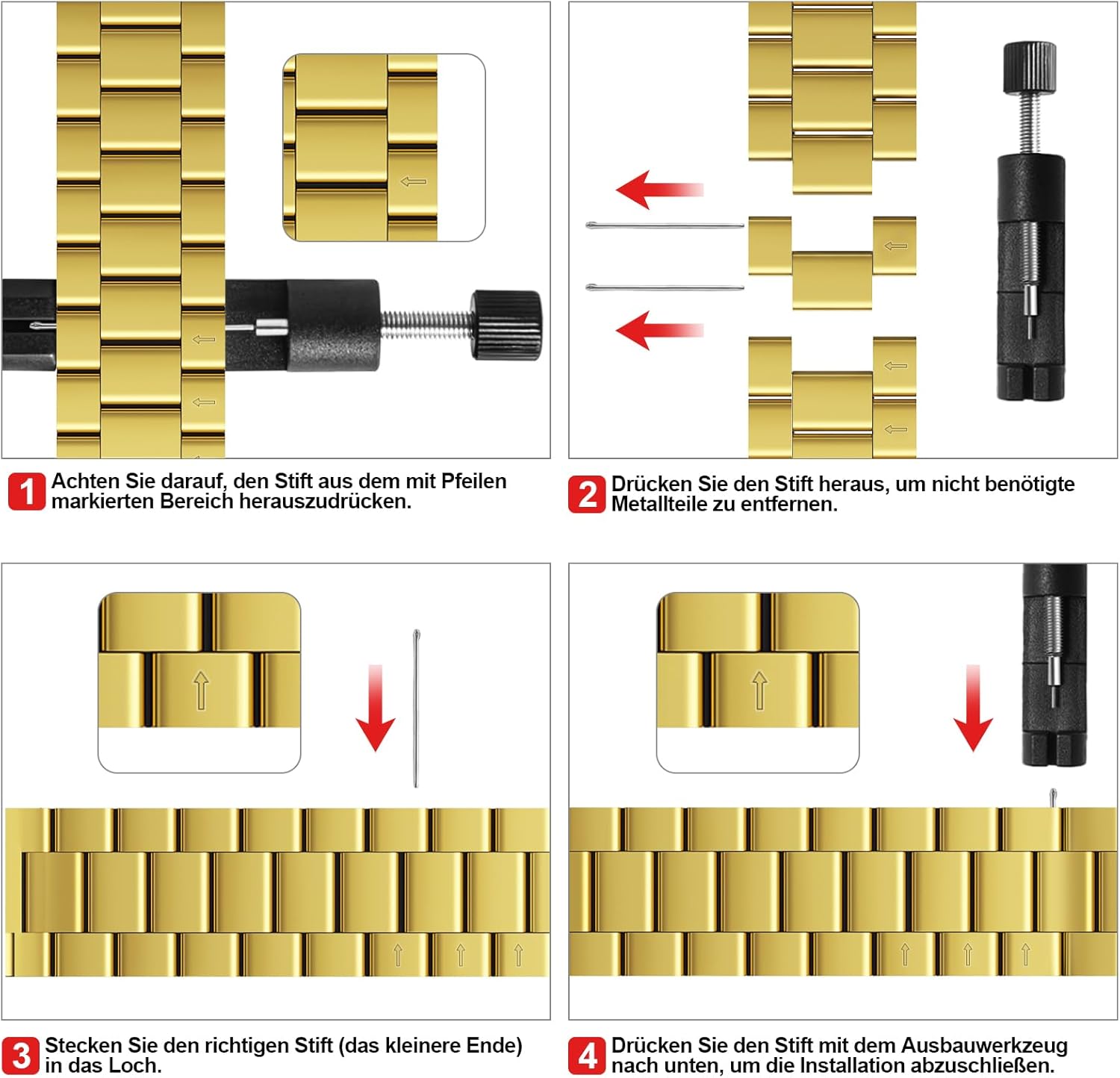 1 Achten Sie darauf, den Stift aus dem mit Pfeilen markierten Bereich herauszudrücken.

2 Drücken Sie den Stift heraus, um nicht benötigte Metallteile zu entfernen.

3 Stecken Sie den richtigen Stift (das kleinere Ende) in das Loch.

4 Drücken Sie den Stift mit dem Ausbauwerkzeug nach unten, um die Installation abzuschließen.