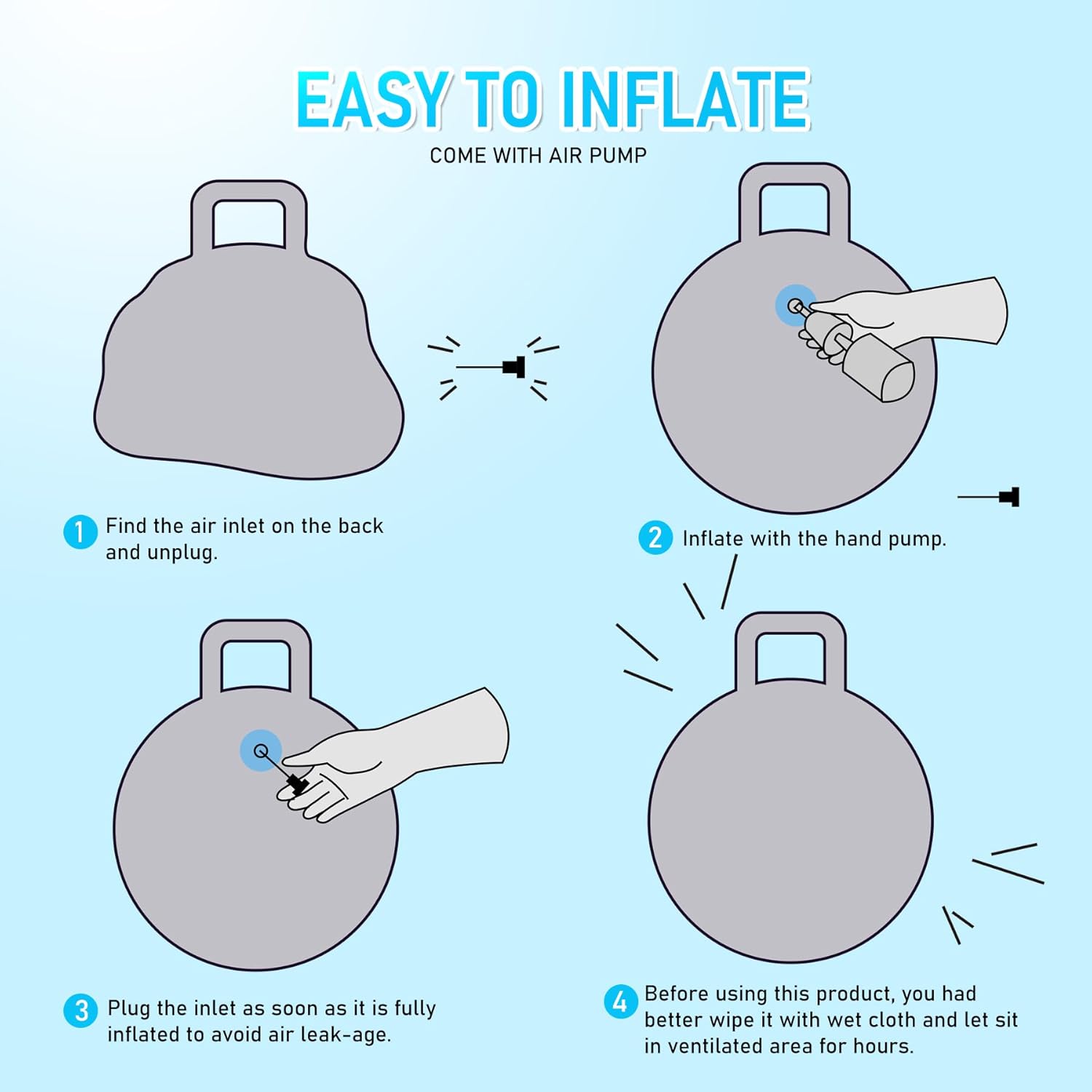 EASY TO INFLATE

COME WITH AIR PUMP

1 Find the air inlet on the back and unplug.

2 Inflate with the hand pump.

3 Plug the inlet as soon as it is fully inflated to avoid air leak-age.

4 Before using this product, you had better wipe it with wet cloth and let sit in ventilated area for hours.