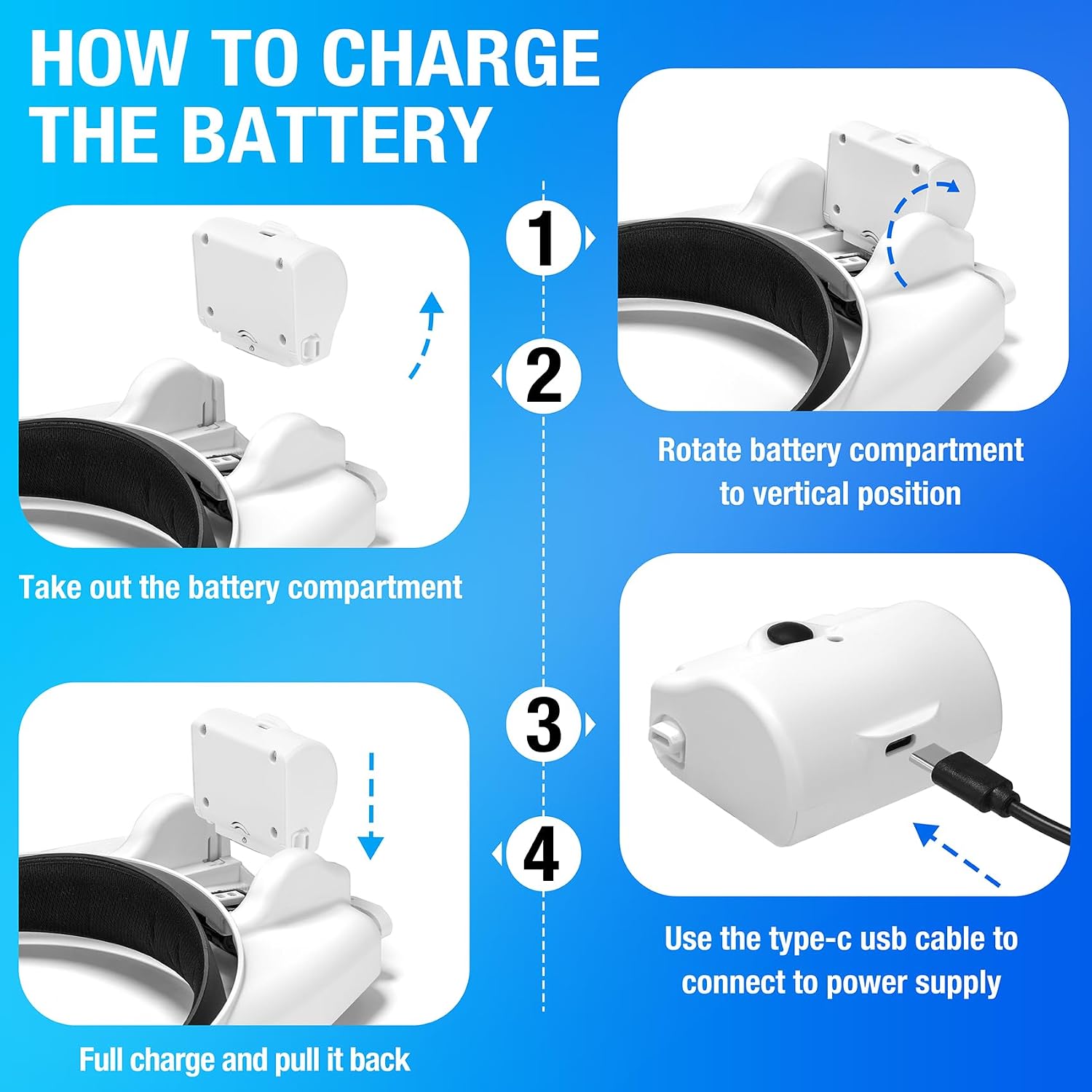 HOW TO CHARGE THE BATTERY

1

Rotate battery compartment to vertical position

2

Take out the battery compartment

3

Use the type-c usb cable to connect to power supply

4

Full charge and pull it back