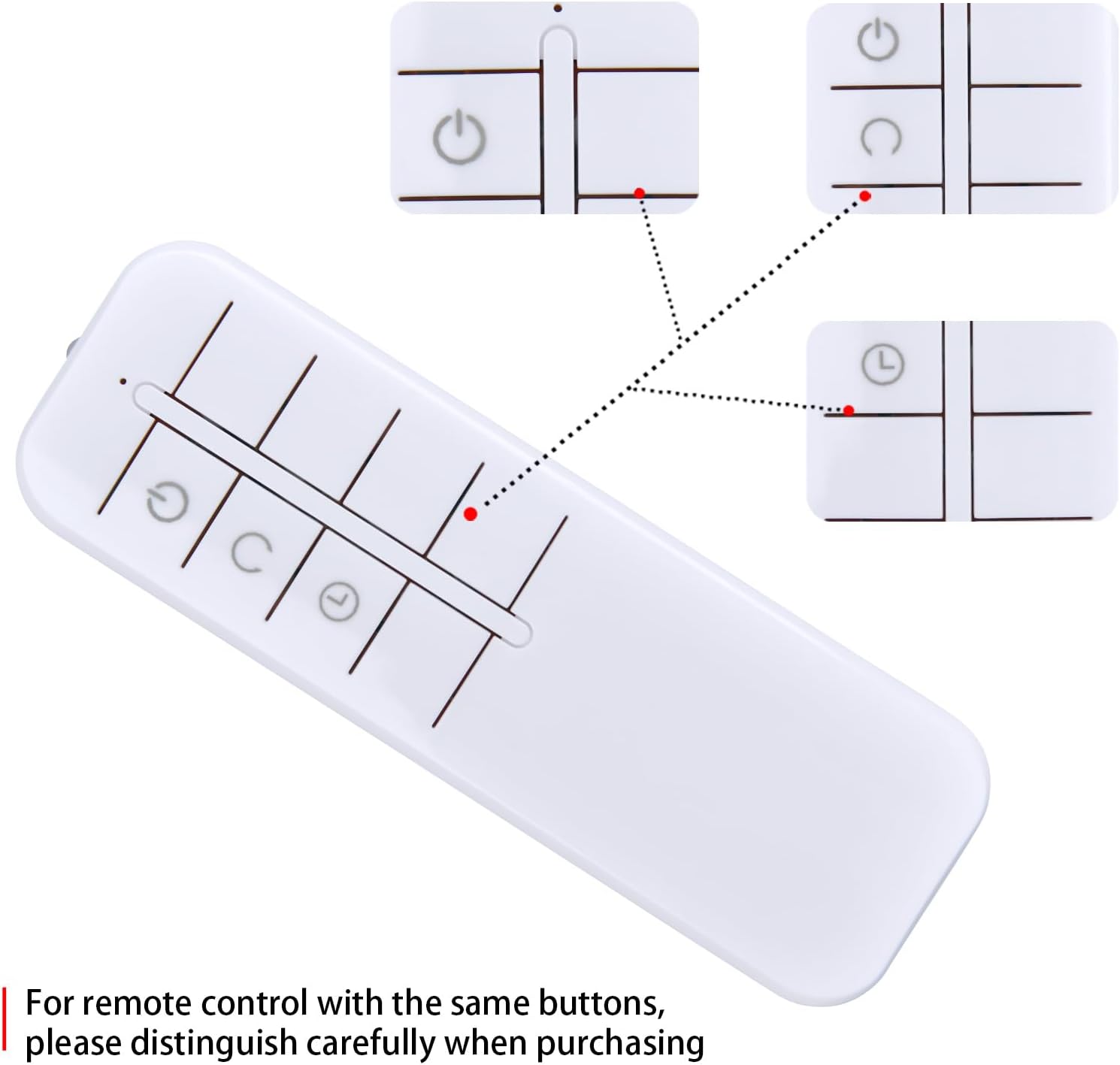 For remote control with the same buttons, please distinguish carefully when purchasing