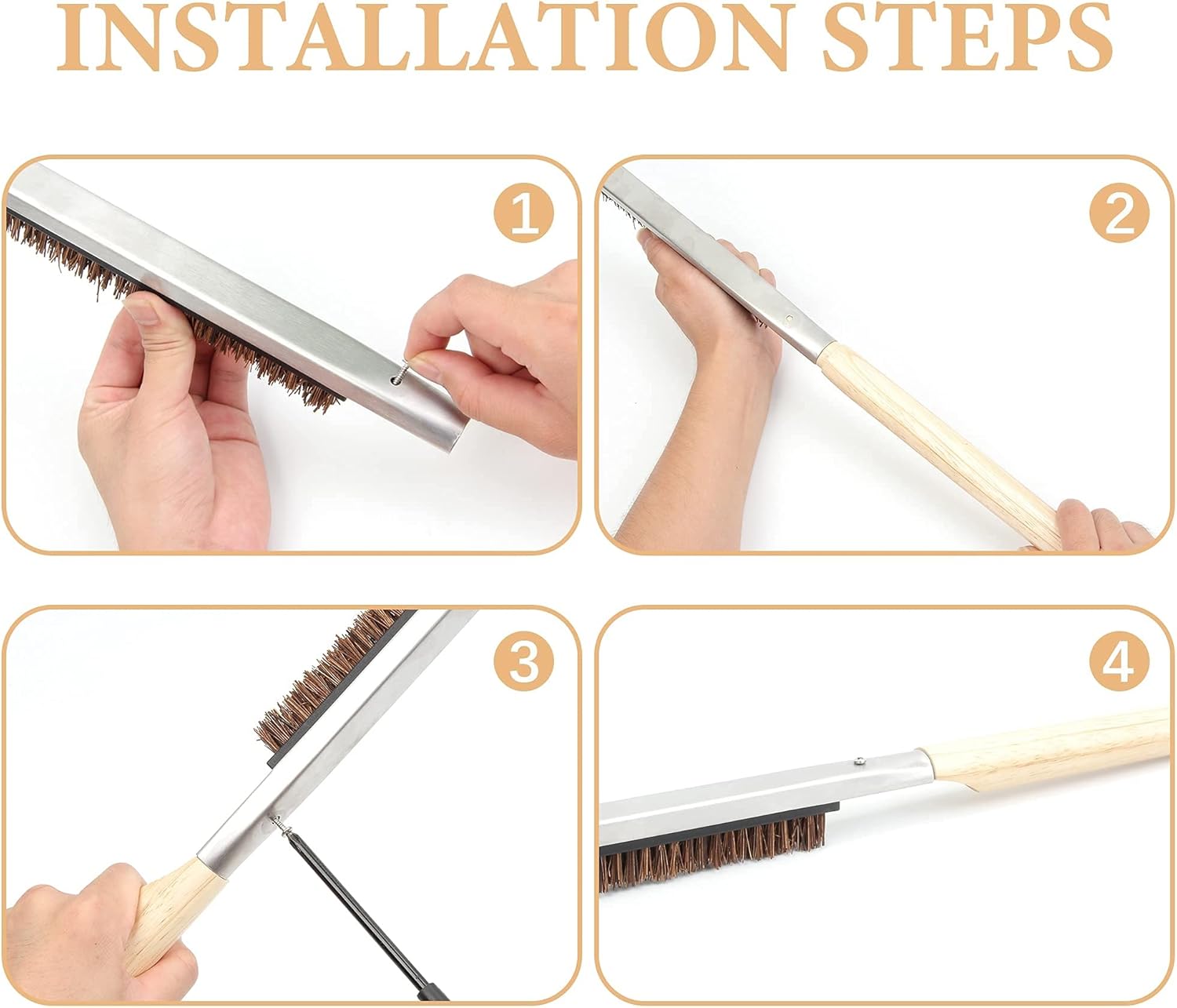 INSTALLATION STEPS

1

2

3

4