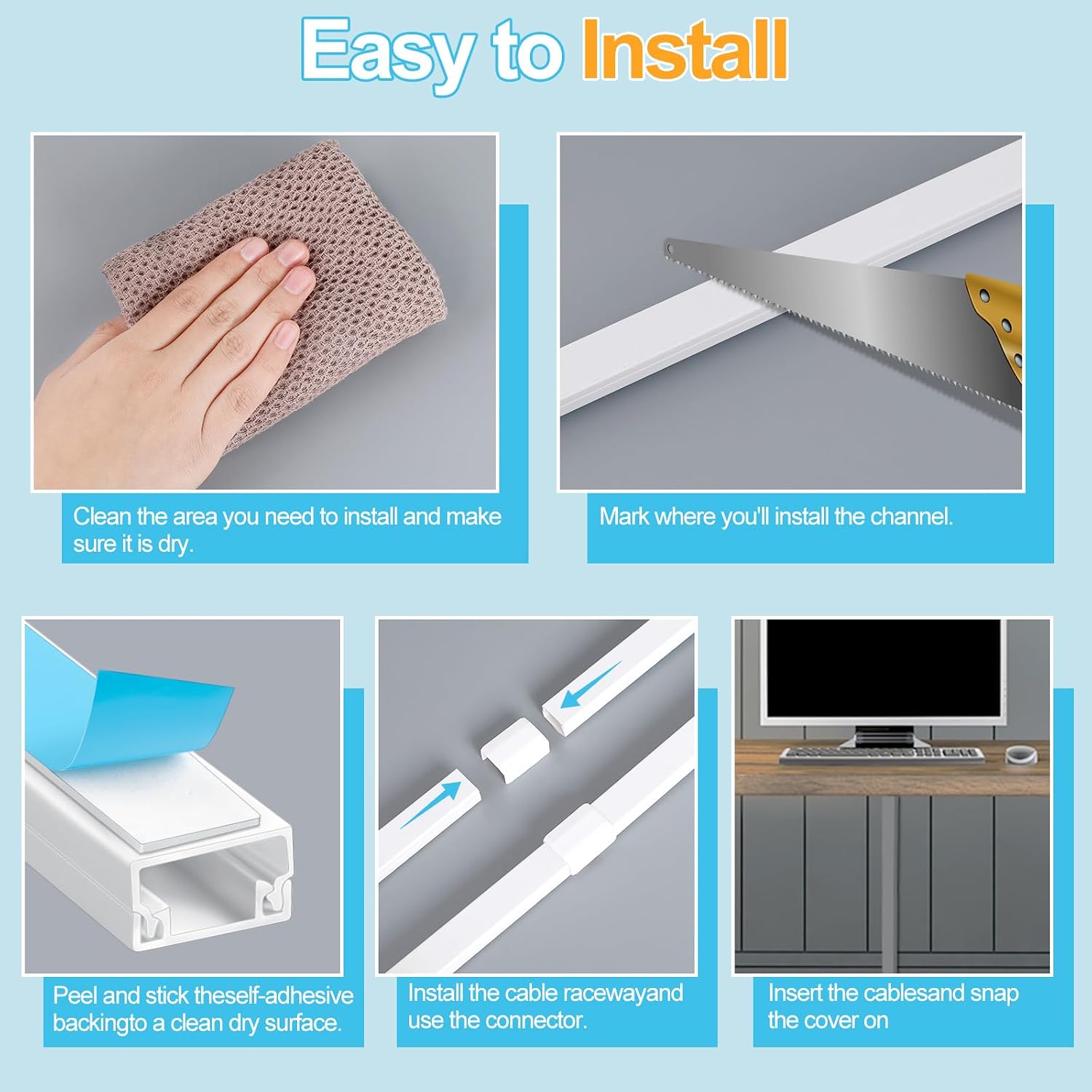 Easy to Install

Clean the area you need to install and make sure it is dry.

Mark where you'll install the channel.

Peel and stick theself-adhesive backingto a clean dry surface.

Install the cable racewayand use the connector.

Insert the cablesand snap the cover on