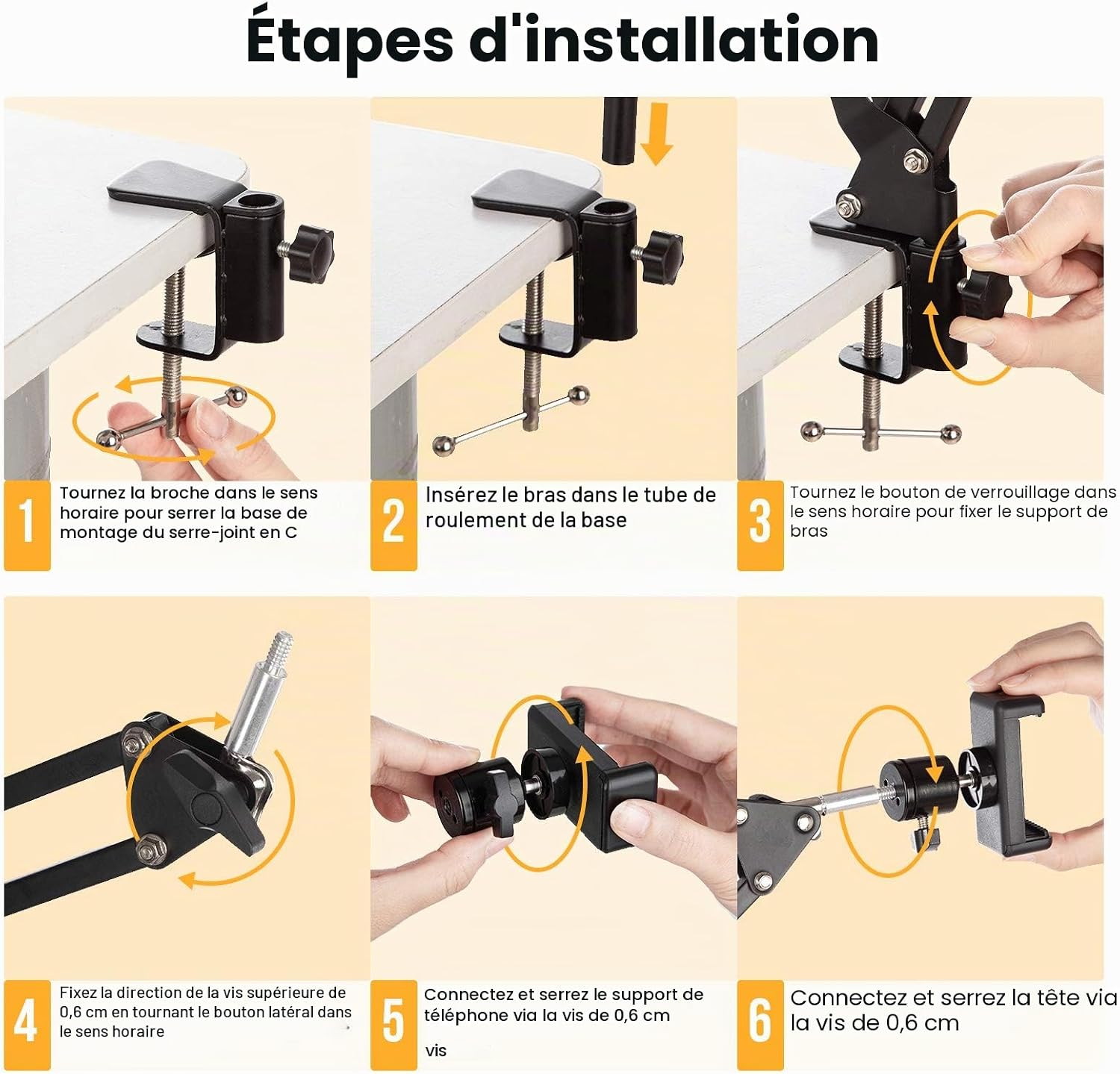 Étapes d'installation

1
Tournez la broche dans le sens horaire pour serrer la base de montage du serre-joint en C

2
Insérez le bras dans le tube de roulement de la base

3
Tournez le bouton de verrouillage dans le sens horaire pour fixer le support de bras

4
Fixez la direction de la vis supérieure de 0,6 cm en tournant le bouton latéral dans le sens horaire

5
Connectez et serrez le support de téléphone via la vis de 0,6 cm

vis

6
Connectez et serrez la tête via la vis de 0,6 cm