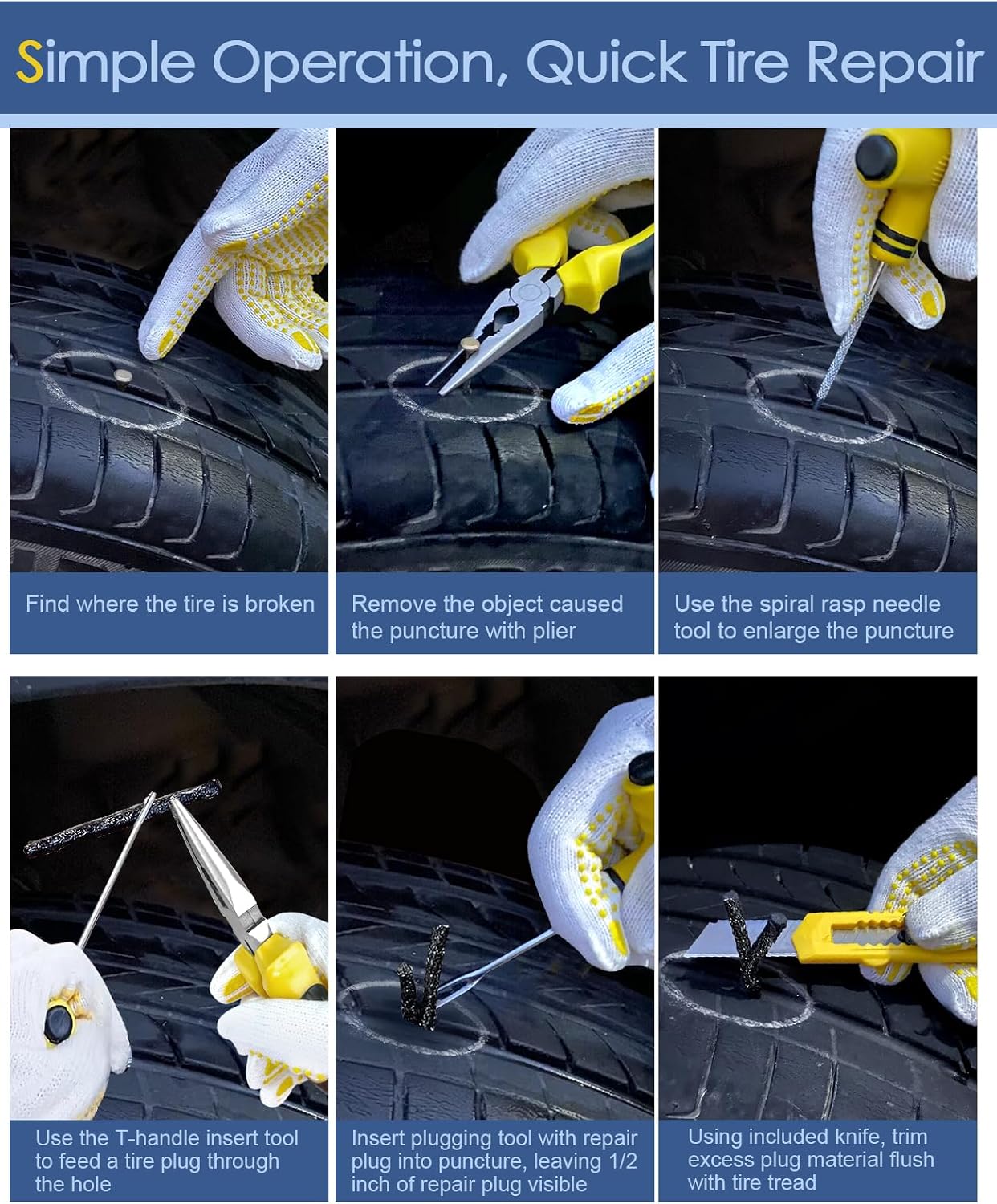 Simple Operation, Quick Tire Repair

Find where the tire is broken

Remove the object caused the puncture with plier

Use the spiral rasp needle tool to enlarge the puncture

Use the T-handle insert tool to feed a tire plug through the hole

Insert plugging tool with repair plug into puncture, leaving 1/2 inch of repair plug visible

Using included knife, trim excess plug material flush with tire tread