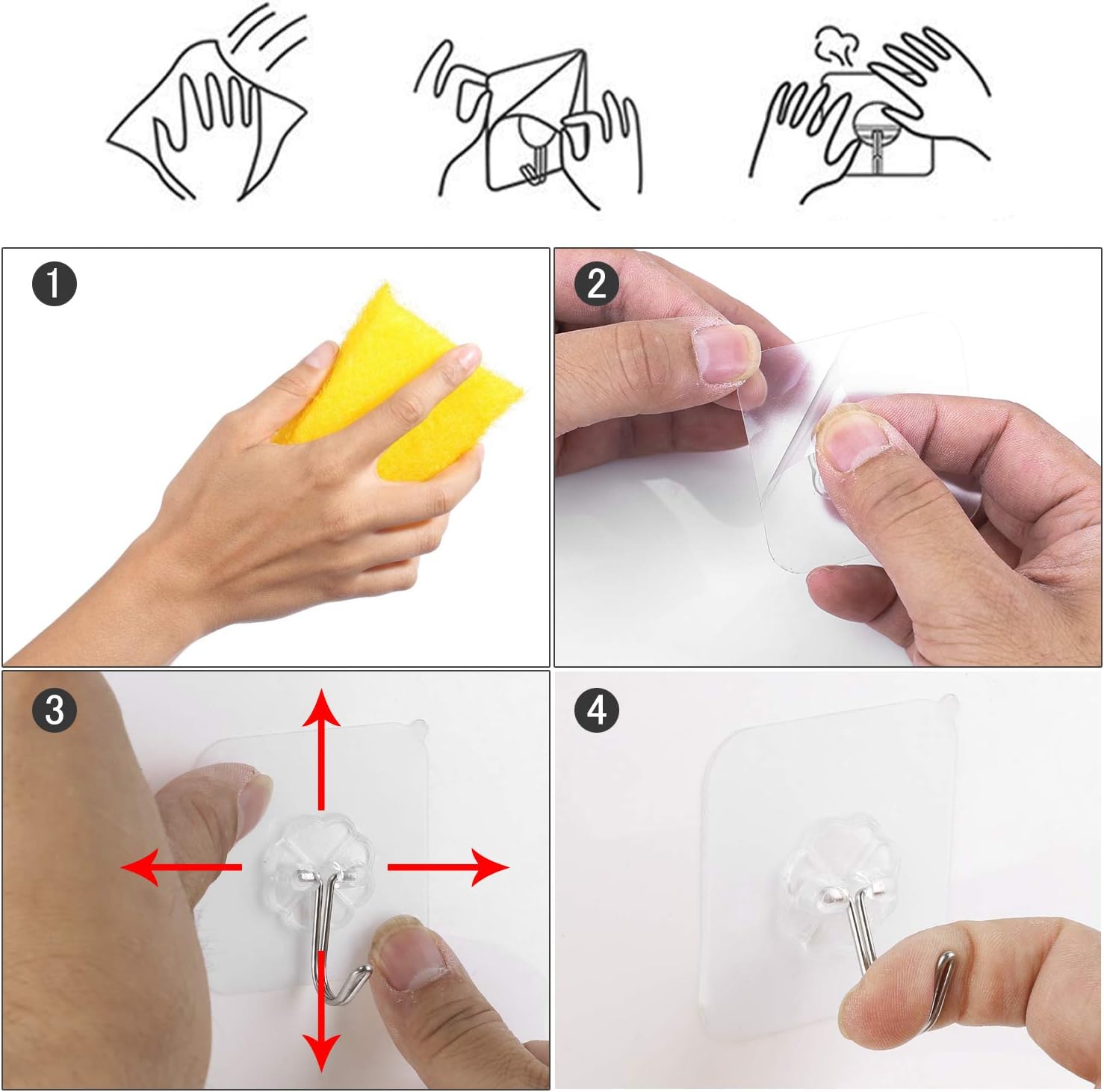 1

2

3

4