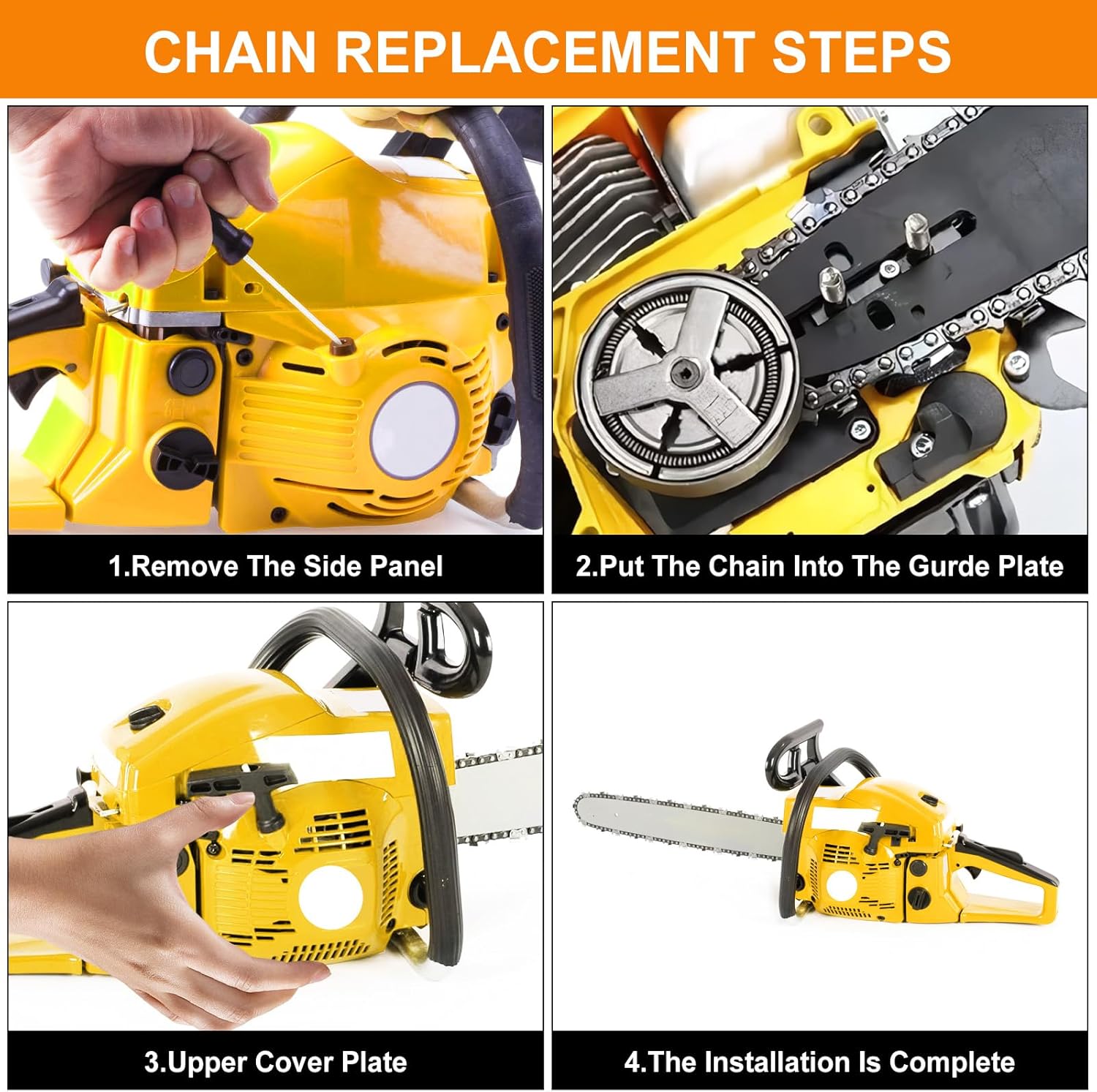 CHAIN REPLACEMENT STEPS

1.Remove The Side Panel

2.Put The Chain Into The Gurde Plate

3.Upper Cover Plate

4.The Installation Is Complete