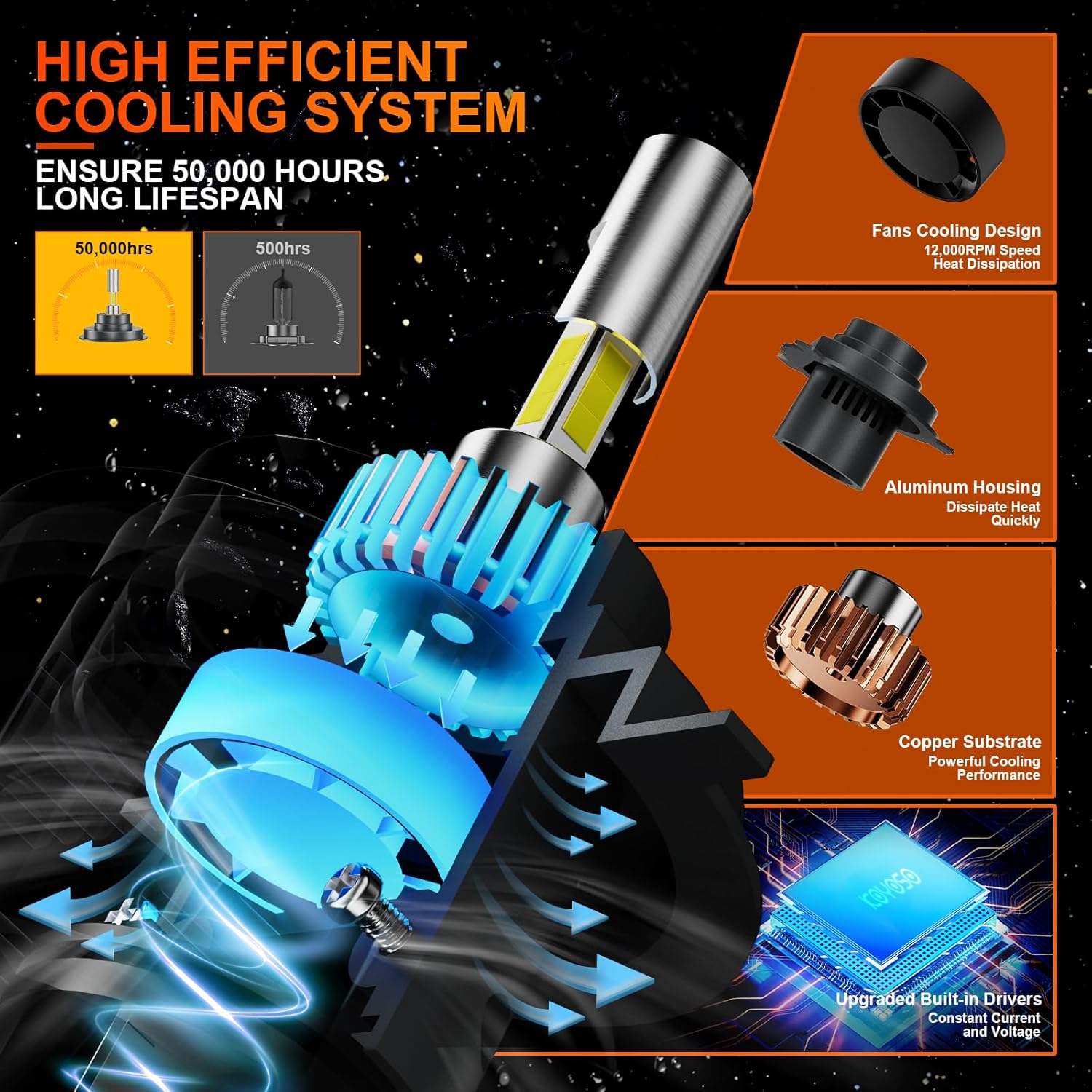 HIGH EFFICIENT COOLING SYSTEM

ENSURE 50,000 HOURS LONG LIFESPAN

50,000hrs

500hrs

Fans Cooling Design
12,000RPM Speed Heat Dissipation

Aluminum Housing
Dissipate Heat Quickly

Copper Substrate
Powerful Cooling Performance

KOYOSO

Upgraded Built-in Drivers
Constant Current and Voltage