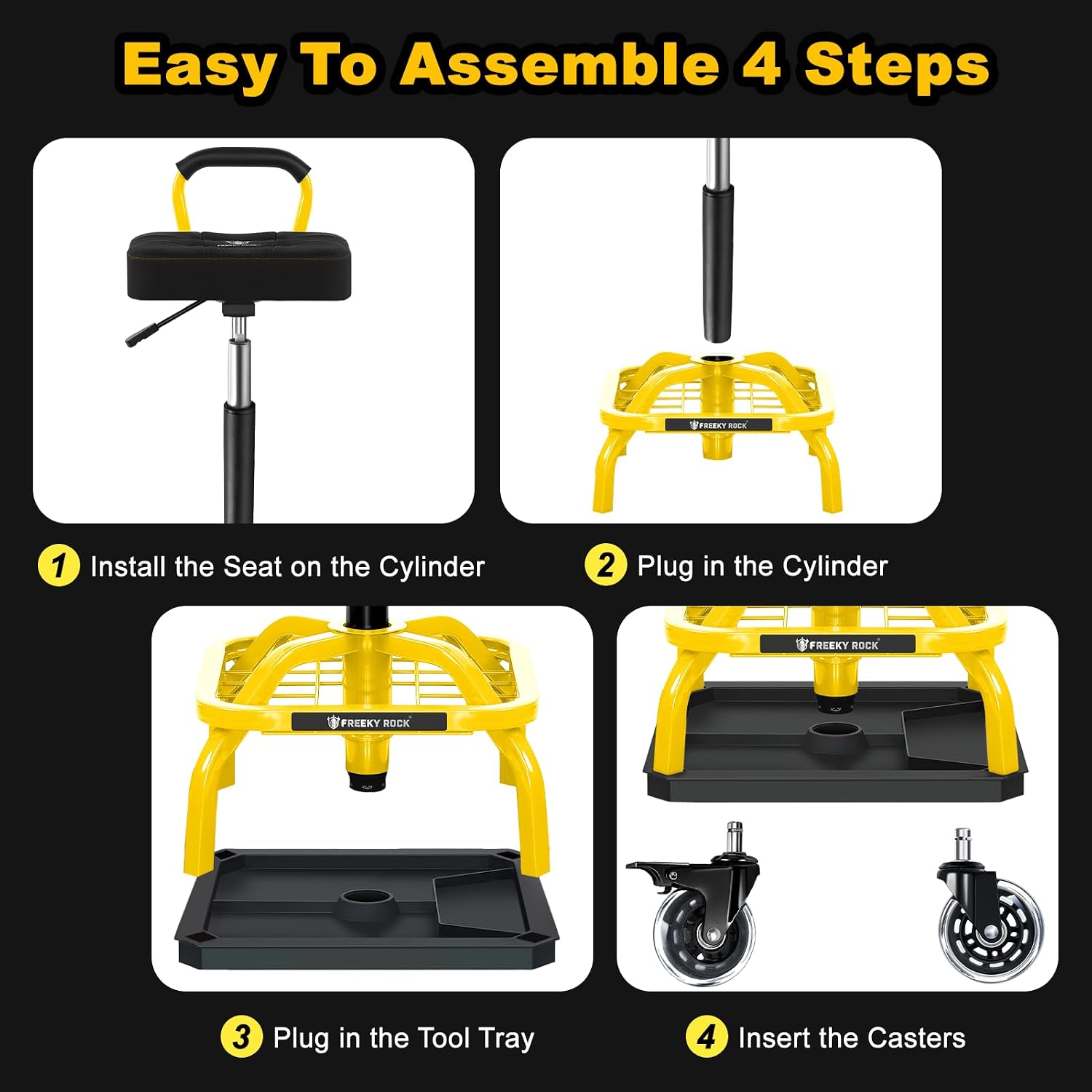 Easy To Assemble 4 Steps

FREEKY ROCK

FREEKY ROCK

1 Install the Seat on the Cylinder

2 Plug in the Cylinder

FREEKY ROCK

FREEKY ROCK

3 Plug in the Tool Tray

4 Insert the Casters