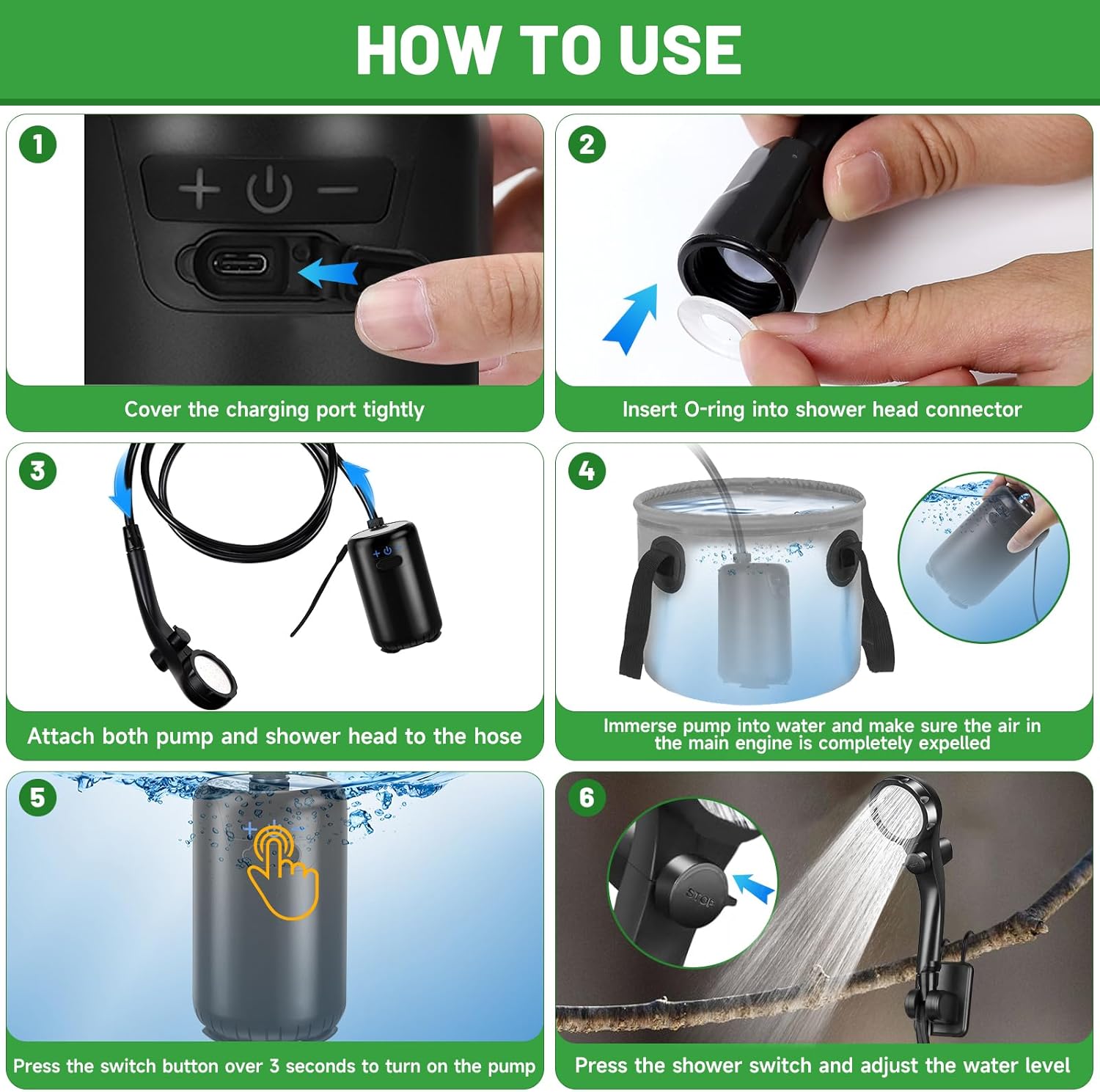 HOW TO USE

1

Cover the charging port tightly

2

Insert O-ring into shower head connector

3

Attach both pump and shower head to the hose

4

Immerse pump into water and make sure the air in the main engine is completely expelled

5

Press the switch button over 3 seconds to turn on the pump

6

STOP

Press the shower switch and adjust the water level