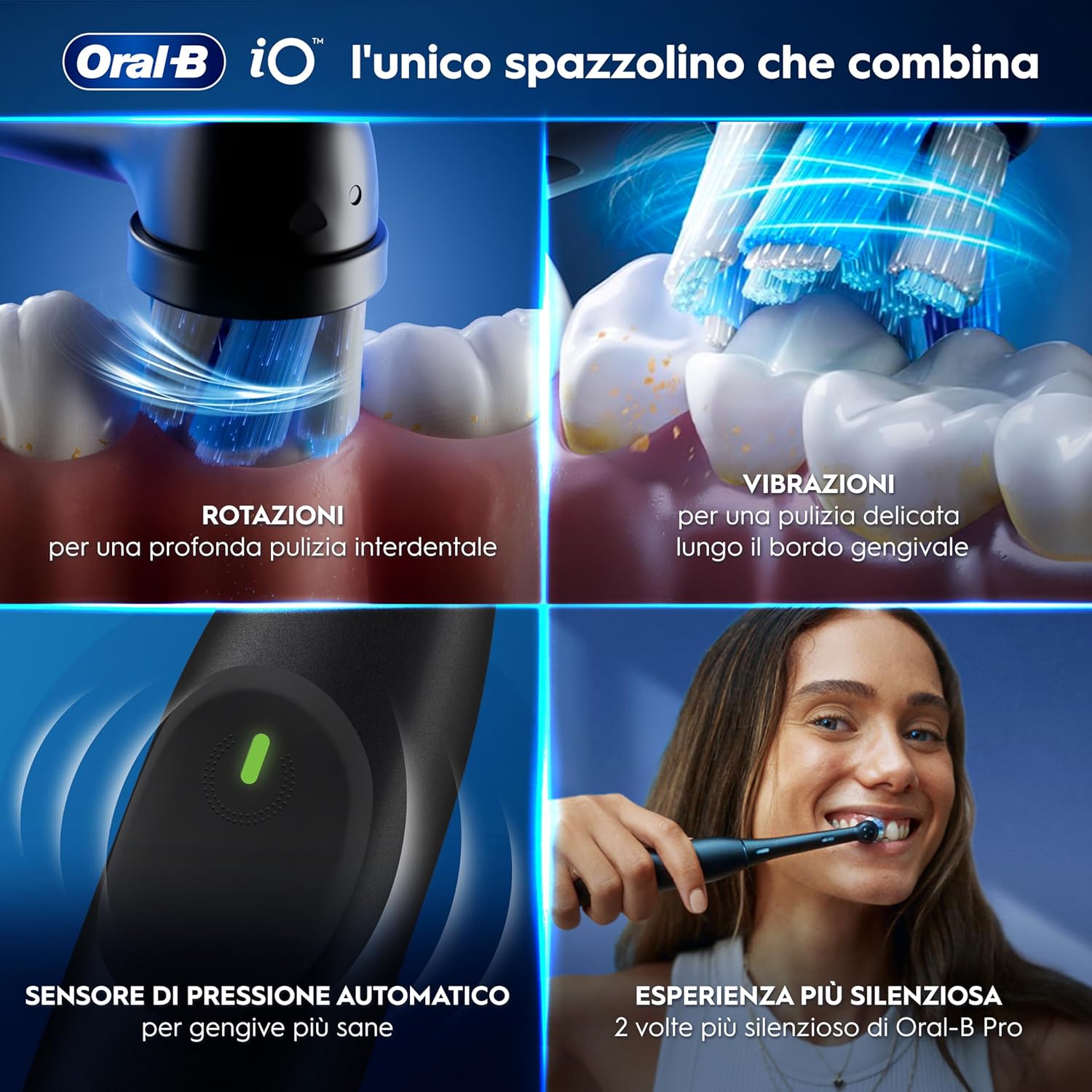 Oral-B iO™ l'unico spazzolino che combina

ROTAZIONI
per una profonda pulizia interdentale

VIBRAZIONI
per una pulizia delicata lungo il bordo gengivale

SENSORE DI PRESSIONE AUTOMATICO
per gengive più sane

ESPERIENZA PIÙ SILENZIOSA
2 volte più silenzioso di Oral-B Pro