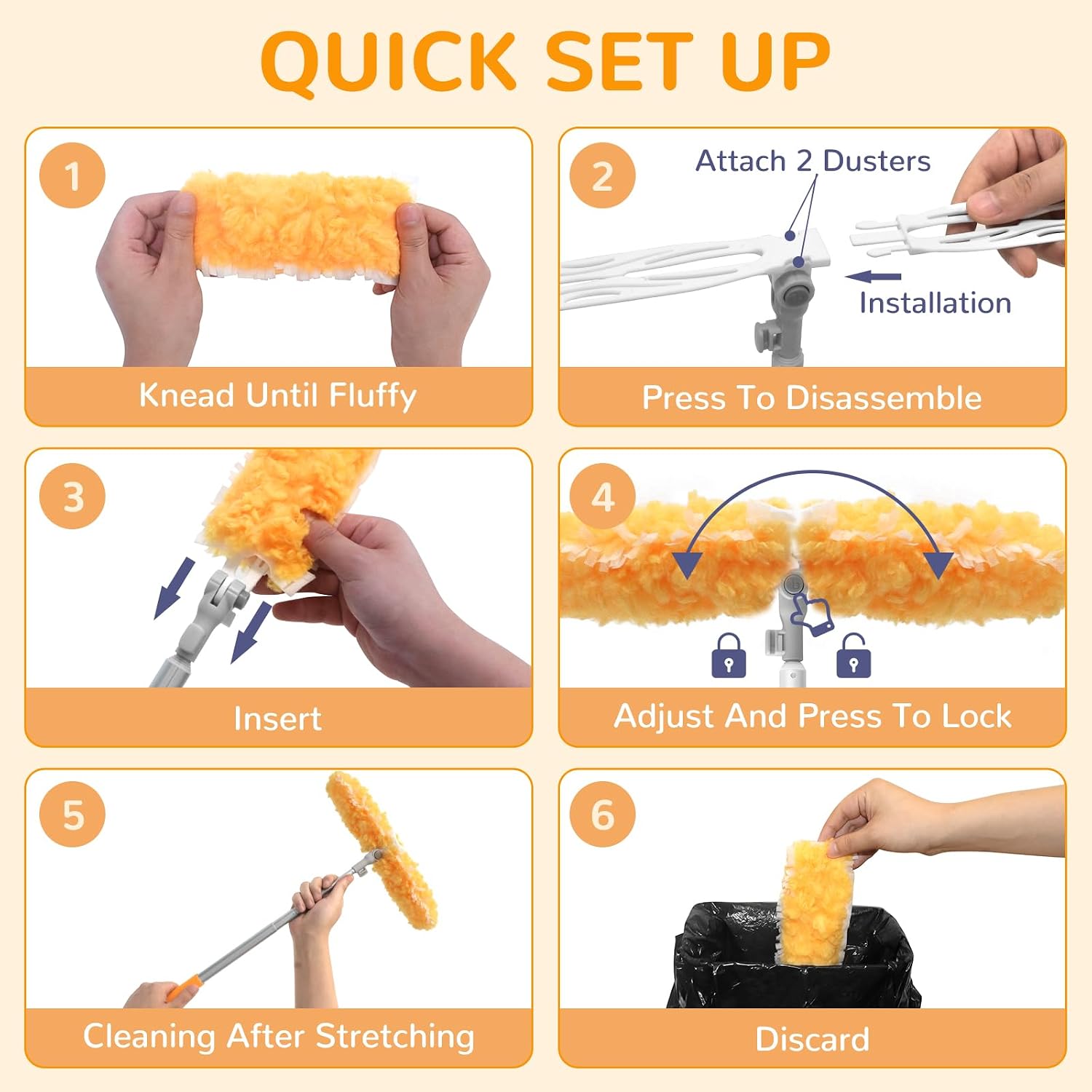 QUICK SET UP

1

Knead Until Fluffy

2

Attach 2 Dusters

Installation

Press To Disassemble

3

Insert

4

Adjust And Press To Lock

5

Cleaning After Stretching

6

Discard