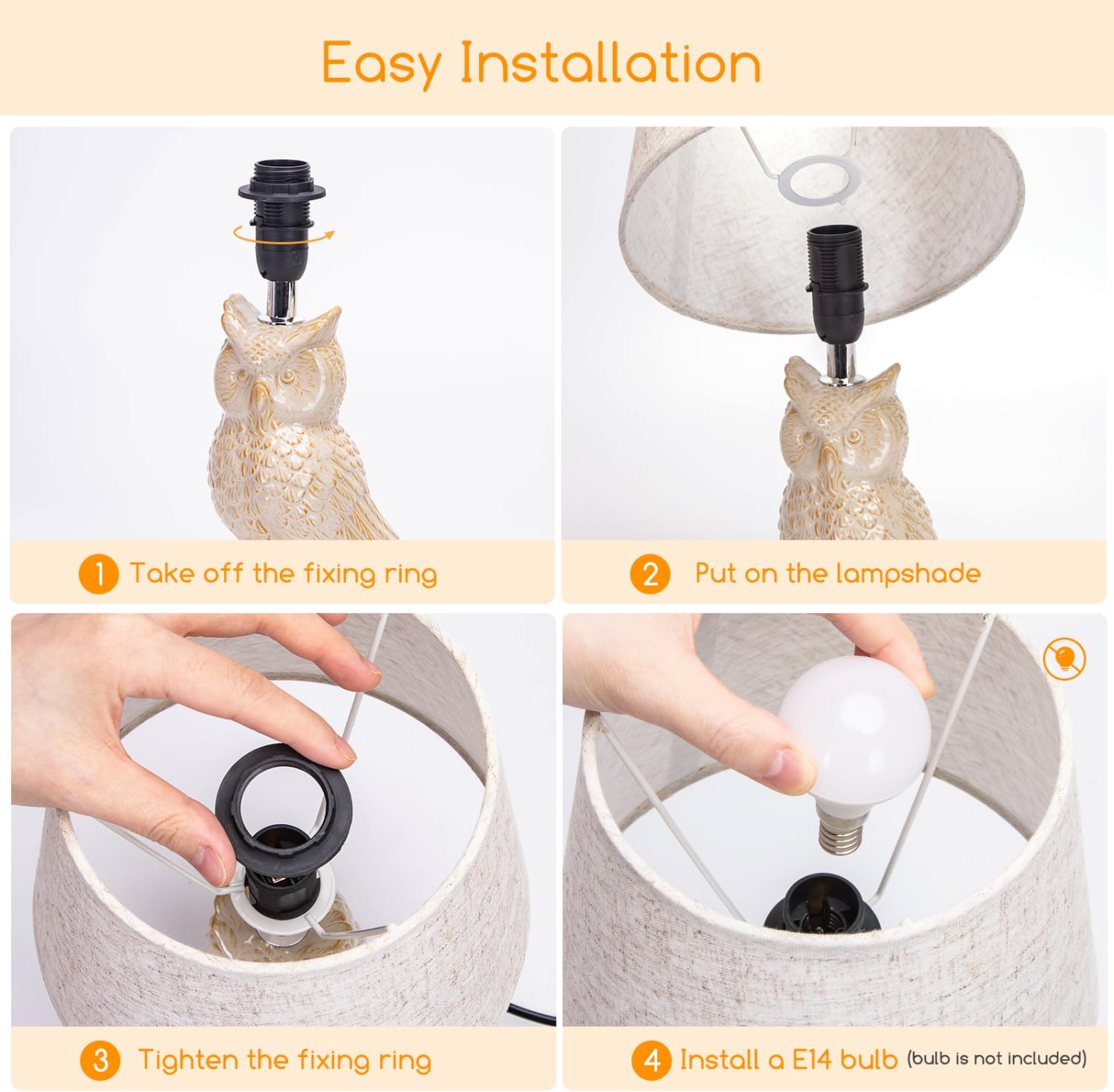 Easy Installation

1 Take off the fixing ring

2 Put on the lampshade

3 Tighten the fixing ring

4 Install a E14 bulb (bulb is not included)