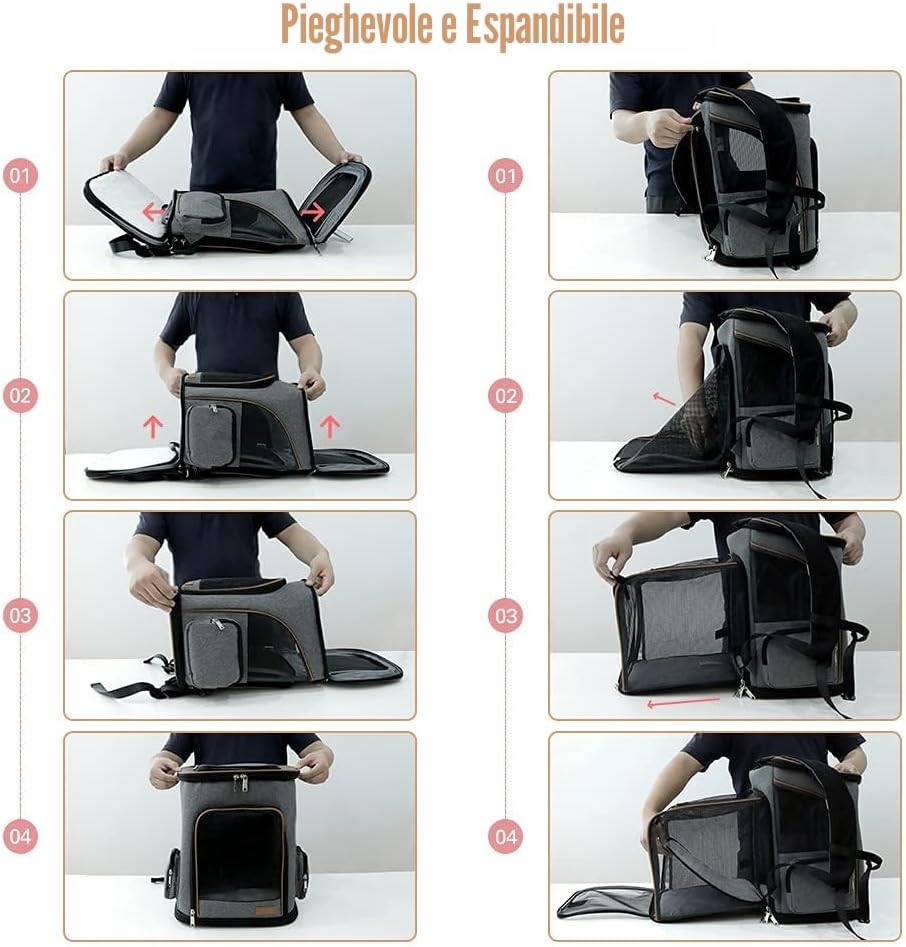 Pieghevole e Espandibile

01

02

03

04

01

02

03

04