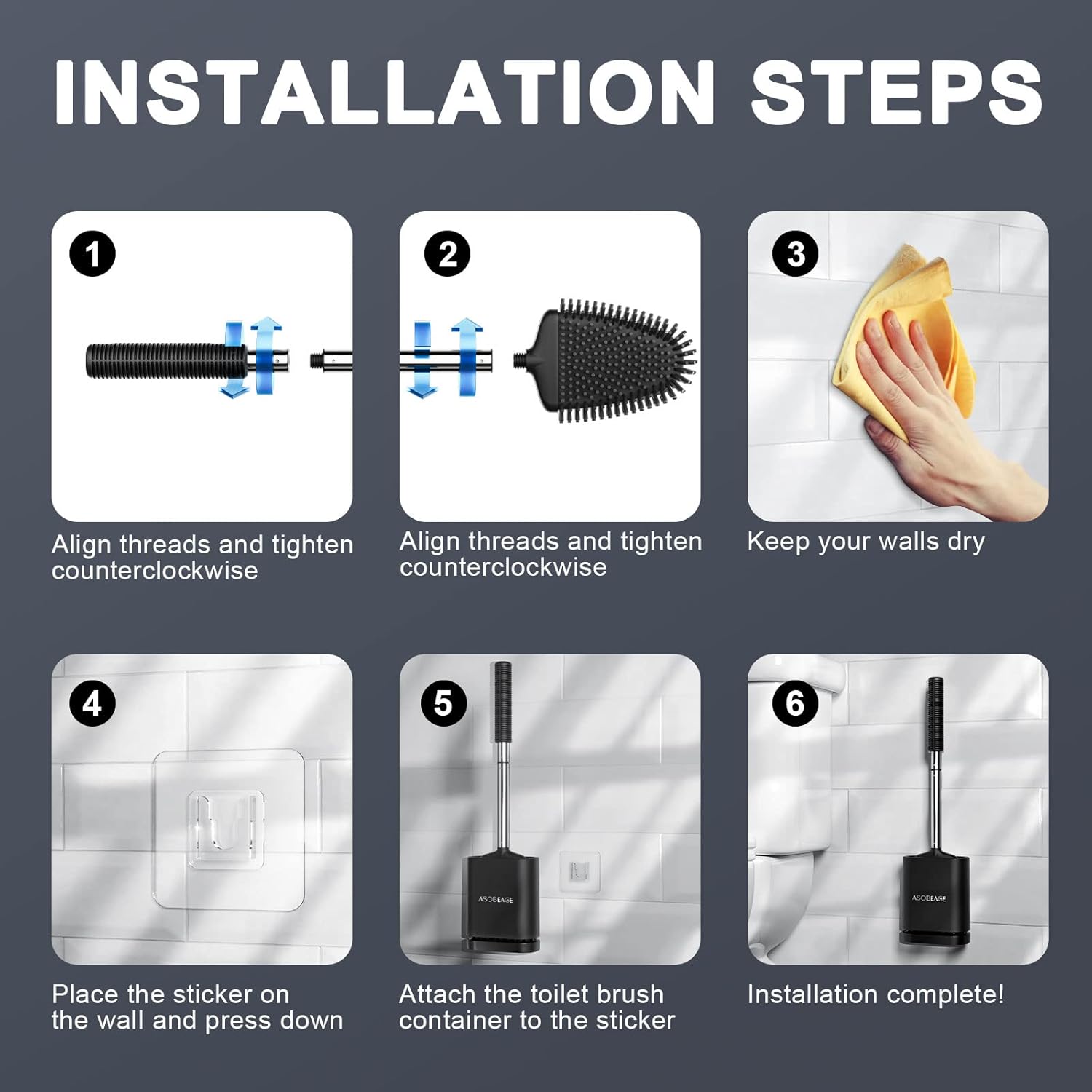 INSTALLATION STEPS

1

Align threads and tighten counterclockwise

2

Align threads and tighten counterclockwise

3

Keep your walls dry

4

Place the sticker on the wall and press down

5

ASOBEAGE

Attach the toilet brush container to the sticker

6

ASOBEAGE

Installation complete!