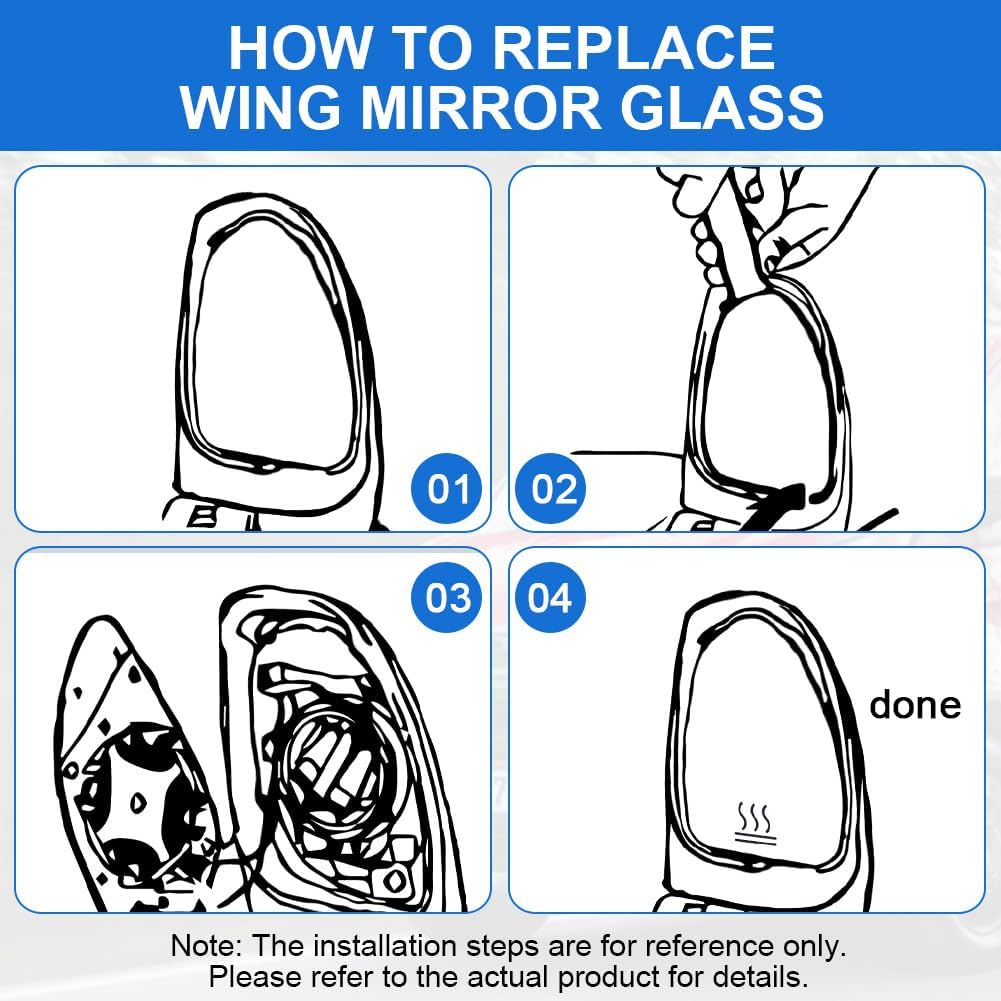 HOW TO REPLACE WING MIRROR GLASS

01

02

03

04

done

Note: The installation steps are for reference only. Please refer to the actual product for details.