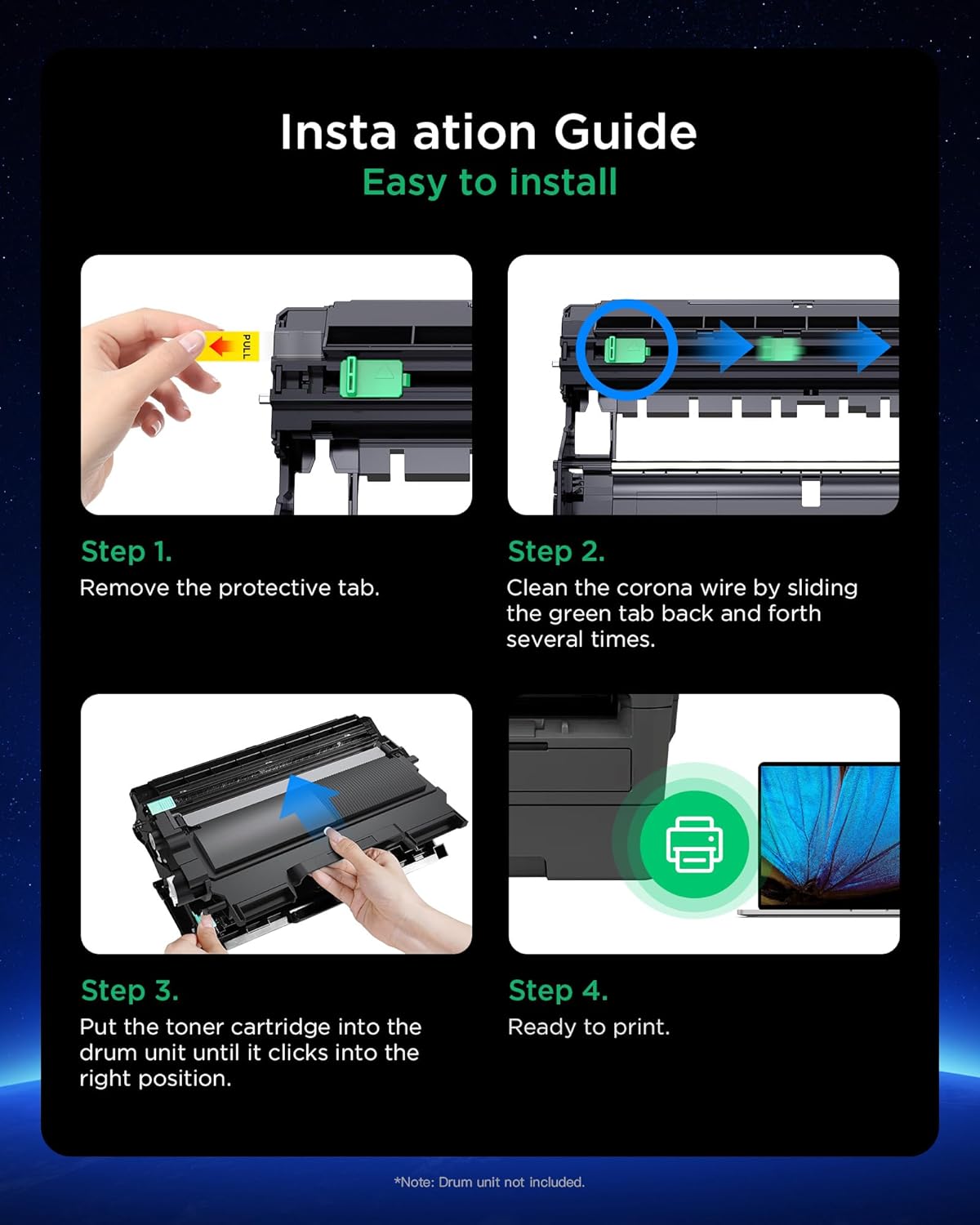 Insta ation Guide
Easy to install

PULL

Step 1.
Remove the protective tab.

Step 2.
Clean the corona wire by sliding the green tab back and forth several times.

Step 3.
Put the toner cartridge into the drum unit until it clicks into the right position.

Step 4.
Ready to print.

*Note: Drum unit not included.