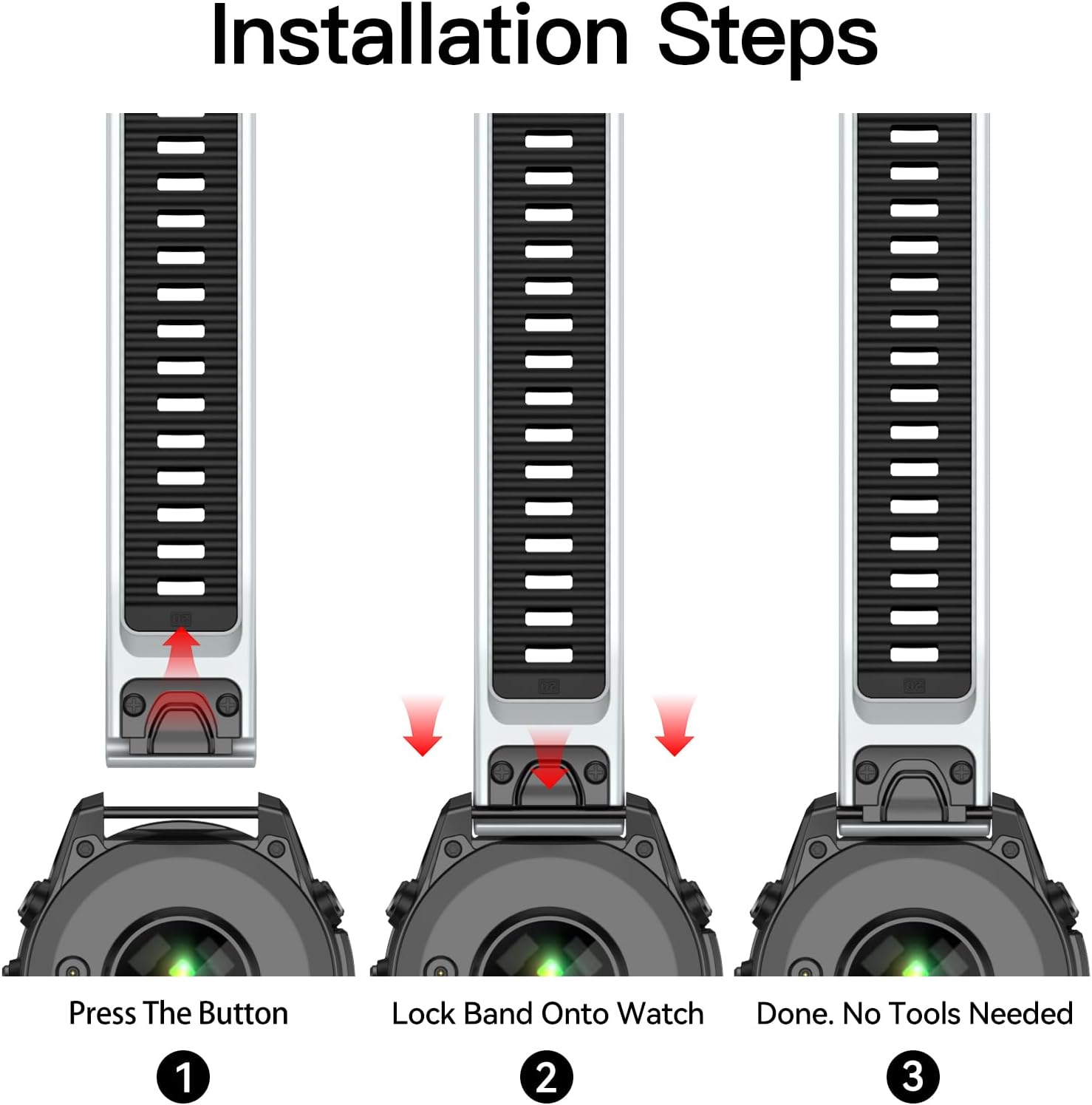 Installation Steps

Press The Button

1

Lock Band Onto Watch

2

Done. No Tools Needed

3