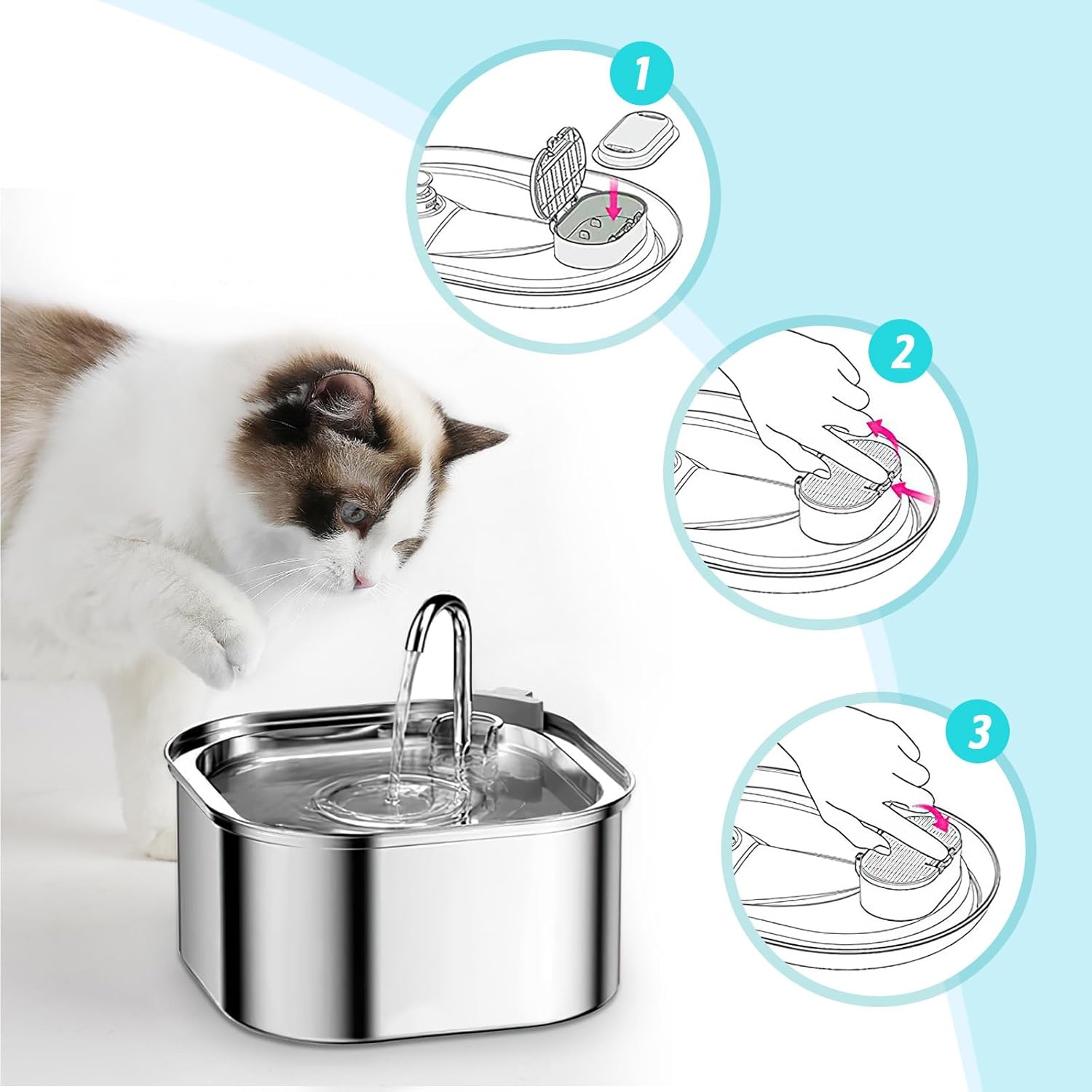 1

2

3