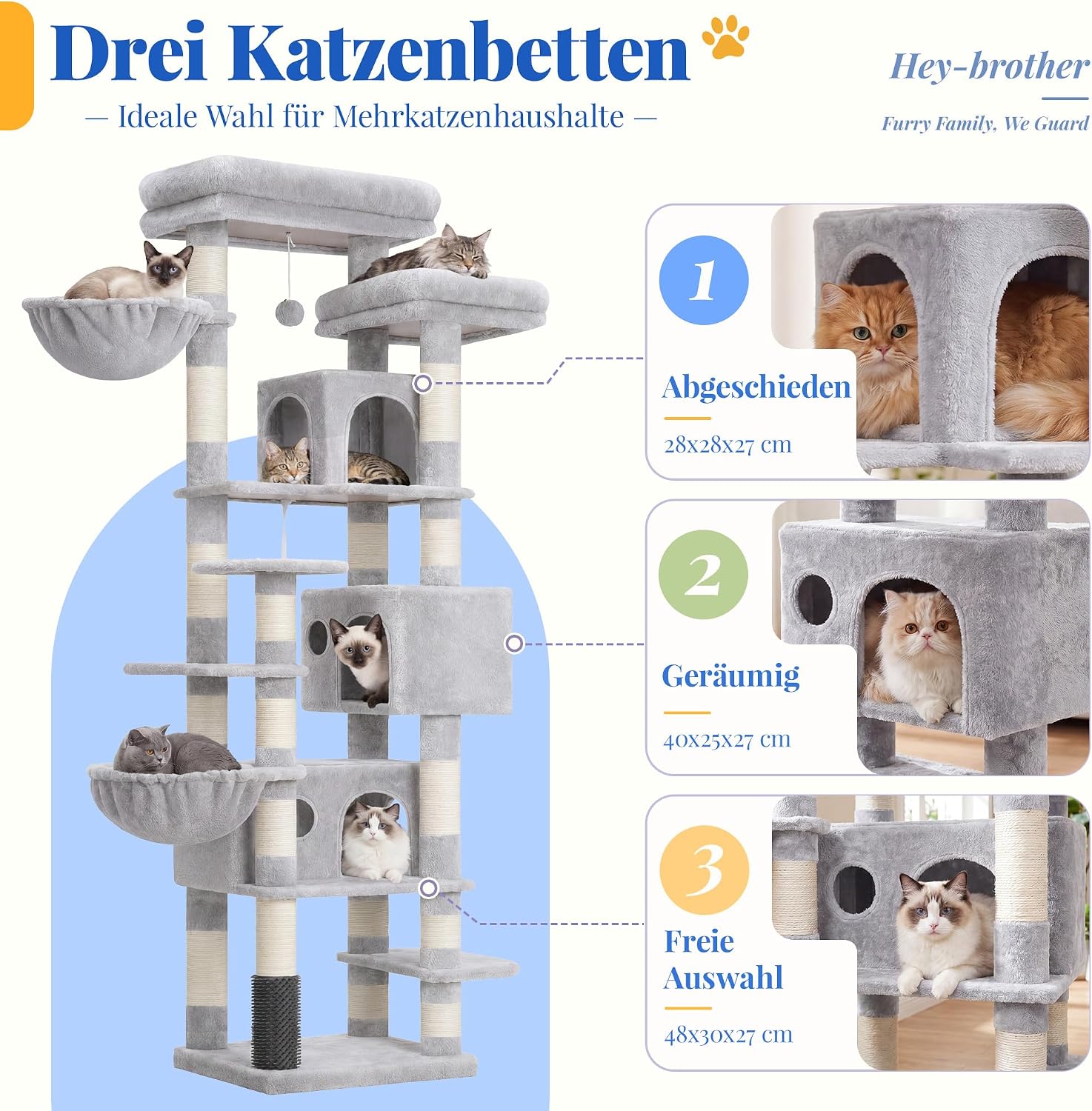 Drei Katzenbetten

— Ideale Wahl für Mehrkatzenhaushalte —

Hey-brother

Furry Family, We Guard

1

Abgeschieden

28x28x27 cm

2

Geräumig

40x25x27 cm

3

Freie Auswahl

48x30x27 cm