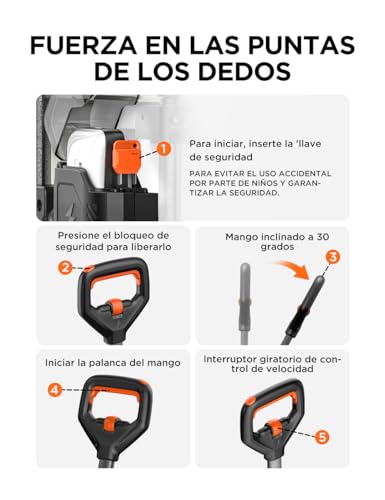 FUERZA EN LAS PUNTAS DE LOS DEDOS

1

Para iniciar, inserte la 'llave de seguridad

PARA EVITAR EL USO ACCIDENTAL POR PARTE DE NIÑOS Y GARANTIZAR LA SEGURIDAD.

Presione el bloqueo de seguridad para liberarlo

2

Mango inclinado a 30 grados

3

Iniciar la palanca del mango

4

Interruptor giratorio de control de velocidad

5