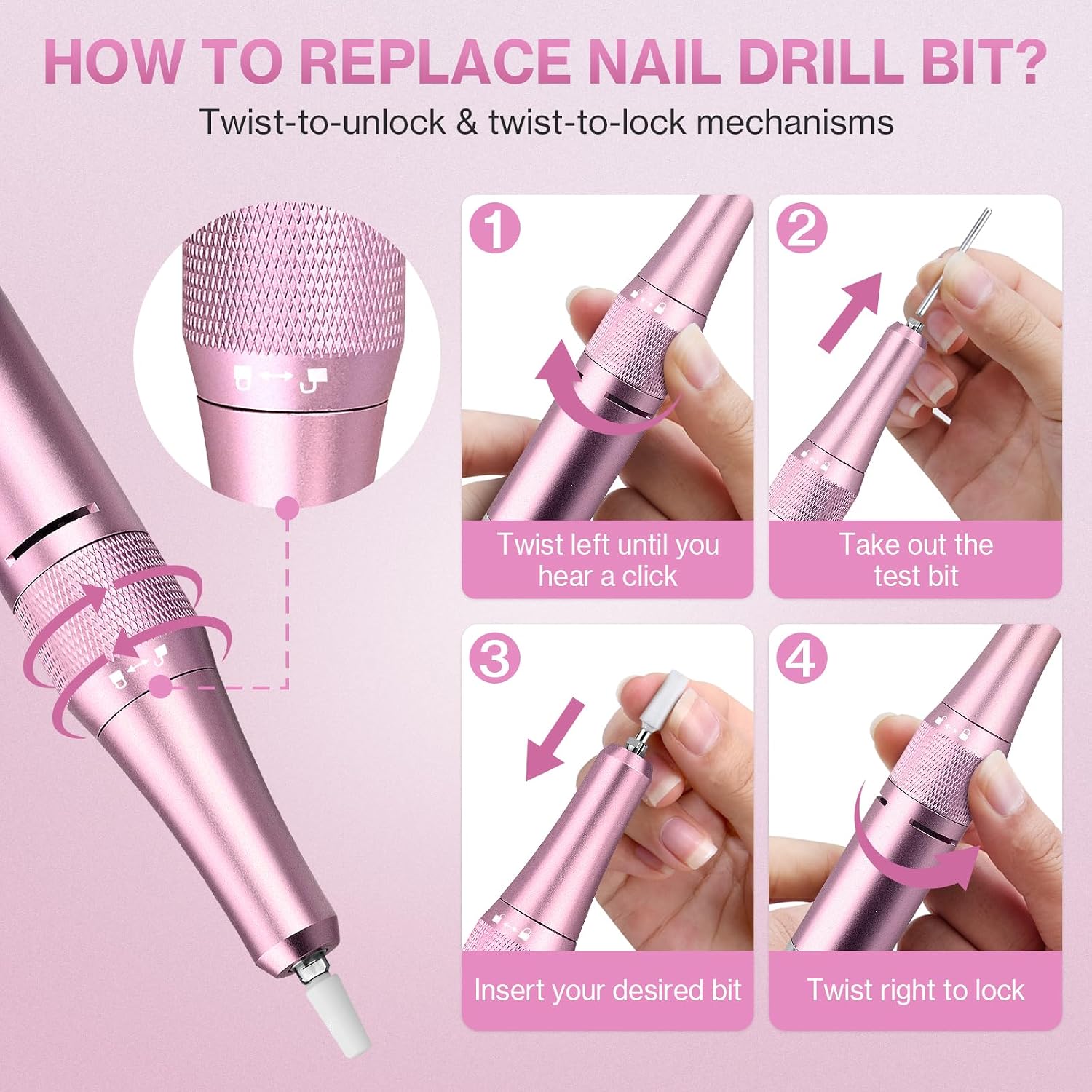 HOW TO REPLACE NAIL DRILL BIT?

Twist-to-unlock & twist-to-lock mechanisms

1

Twist left until you hear a click

2

Take out the test bit

3

Insert your desired bit

4

Twist right to lock