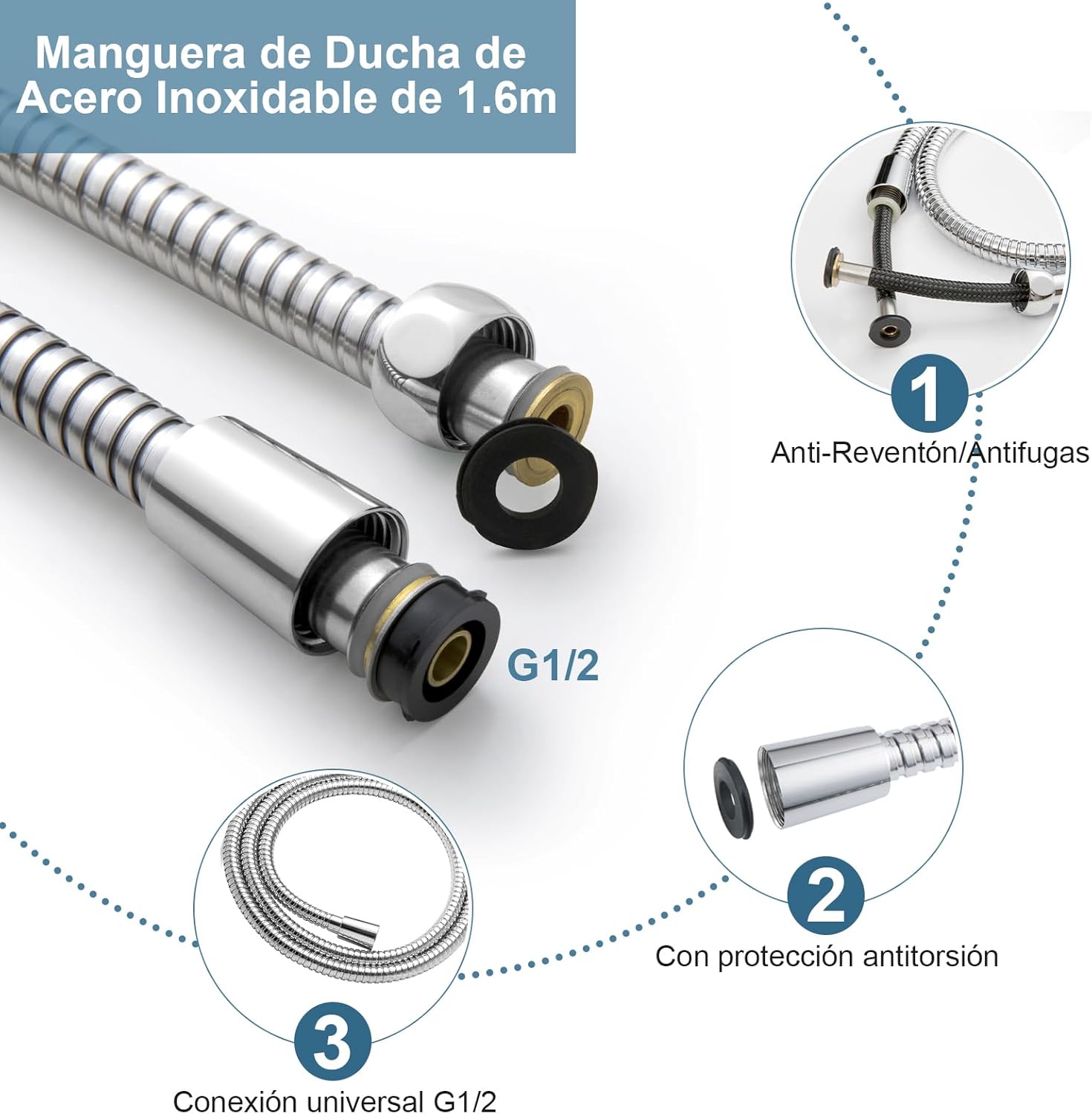 Manguera de Ducha de Acero Inoxidable de 1.6m

G1/2

1
Anti-Reventón/Antifugas

2
Con protección antitorsión

3
Conexión universal G1/2